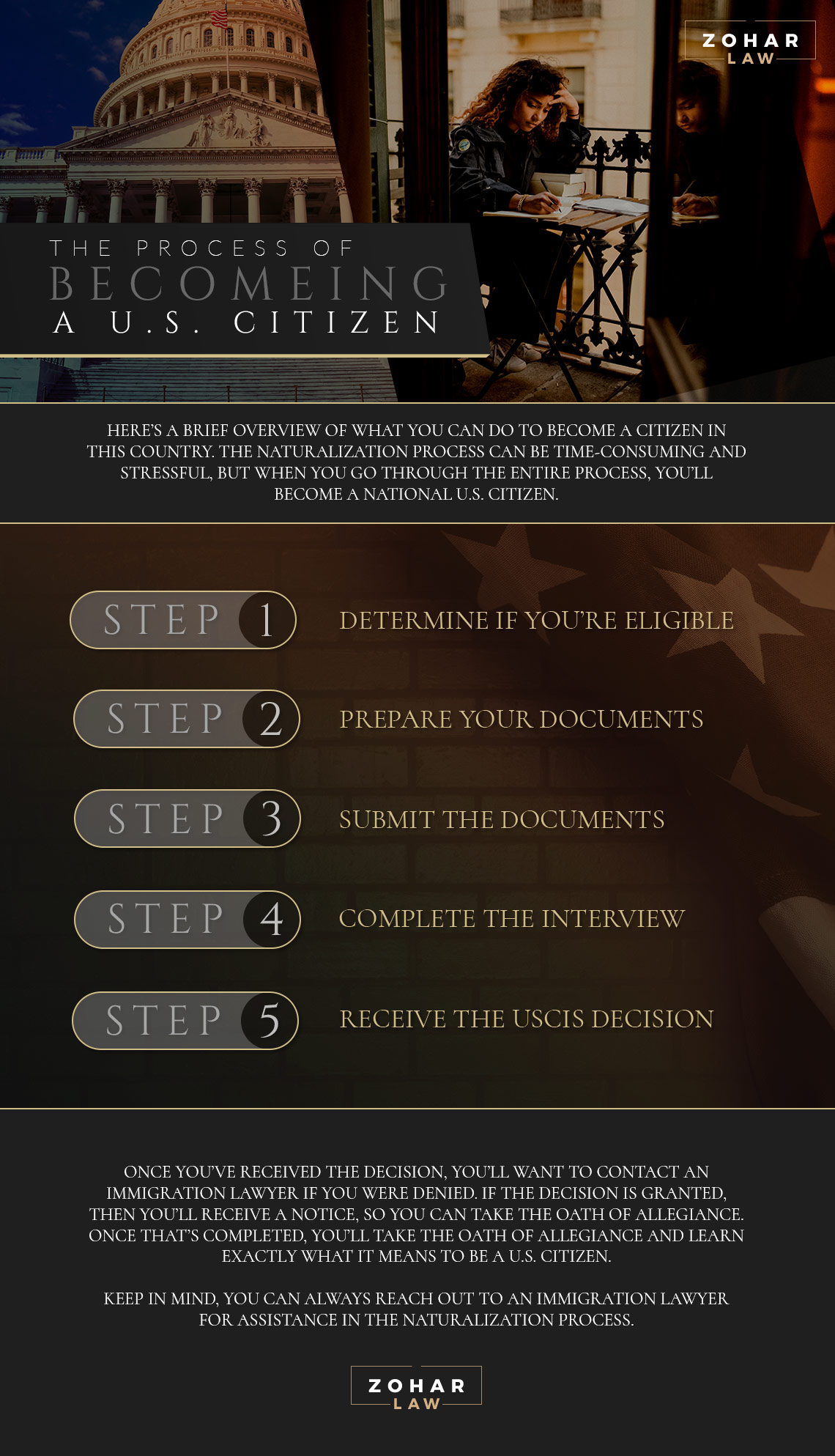 ZOHAR
LAW

THE PROCESS OF
BECOMEING
A U.S. CITIZEN

HERE'S A BRIEF OVERVIEW OF WHAT YOU CAN DO TO BECOME A CITIZEN IN THIS COUNTRY. THE NATURALIZATION PROCESS CAN BE TIME-CONSUMING AND STRESSFUL, BUT WHEN YOU GO THROUGH THE ENTIRE PROCESS, YOU'LL BECOME A NATIONAL U.S. CITIZEN.

STEP 1 DETERMINE IF YOU'RE ELIGIBLE

STEP 2 PREPARE YOUR DOCUMENTS

STEP 3 SUBMIT THE DOCUMENTS

STEP 4 COMPLETE THE INTERVIEW

STEP 5 RECEIVE THE USCIS DECISION

ONCE YOU'VE RECEIVED THE DECISION, YOU'LL WANT TO CONTACT AN IMMIGRATION LAWYER IF YOU WERE DENIED. IF THE DECISION IS GRANTED, THEN YOU'LL RECEIVE A NOTICE, SO YOU CAN TAKE THE OATH OF ALLEGIANCE. ONCE THAT'S COMPLETED, YOU'LL TAKE THE OATH OF ALLEGIANCE AND LEARN EXACTLY WHAT IT MEANS TO BE A U.S. CITIZEN.

KEEP IN MIND, YOU CAN ALWAYS REACH OUT TO AN IMMIGRATION LAWYER FOR ASSISTANCE IN THE NATURALIZATION PROCESS.

ZOHAR
LAW