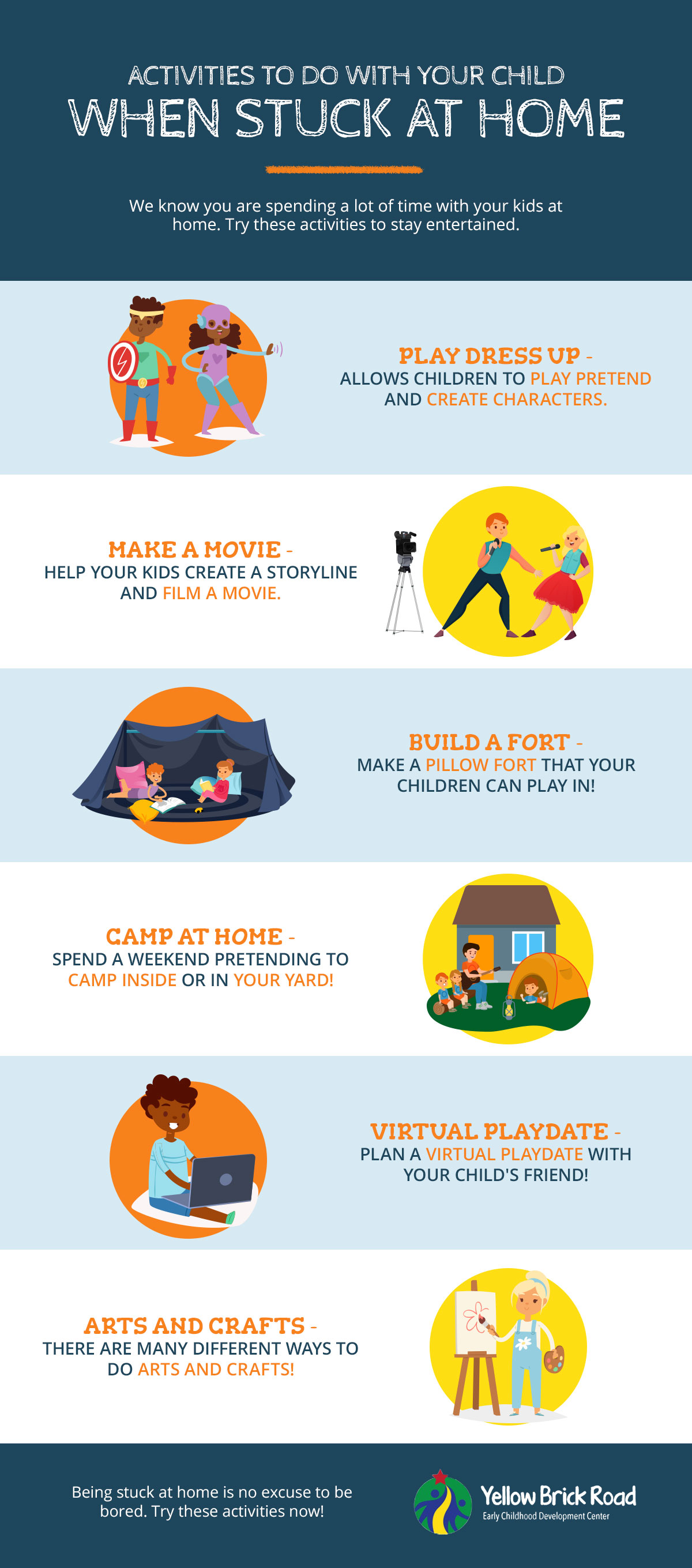 ACTIVITIES TO DO WITH YOUR CHILD
WHEN STUCK AT HOME

We know you are spending a lot of time with your kids at home. Try these activities to stay entertained.

PLAY DRESS UP - ALLOWS CHILDREN TO PLAY PRETEND AND CREATE CHARACTERS.

MAKE A MOVIE - HELP YOUR KIDS CREATE A STORYLINE AND FILM A MOVIE.

BUILD A FORT - MAKE A PILLOW FORT THAT YOUR CHILDREN CAN PLAY IN!

CAMP AT HOME - SPEND A WEEKEND PRETENDING TO CAMP INSIDE OR IN YOUR YARD!

VIRTUAL PLAYDATE - PLAN A VIRTUAL PLAYDATE WITH YOUR CHILD'S FRIEND!

ARTS AND CRAFTS - THERE ARE MANY DIFFERENT WAYS TO DO ARTS AND CRAFTS!

Being stuck at home is no excuse to be bored. Try these activities now!

Yellow Brick Road
Early Childhood Development Center