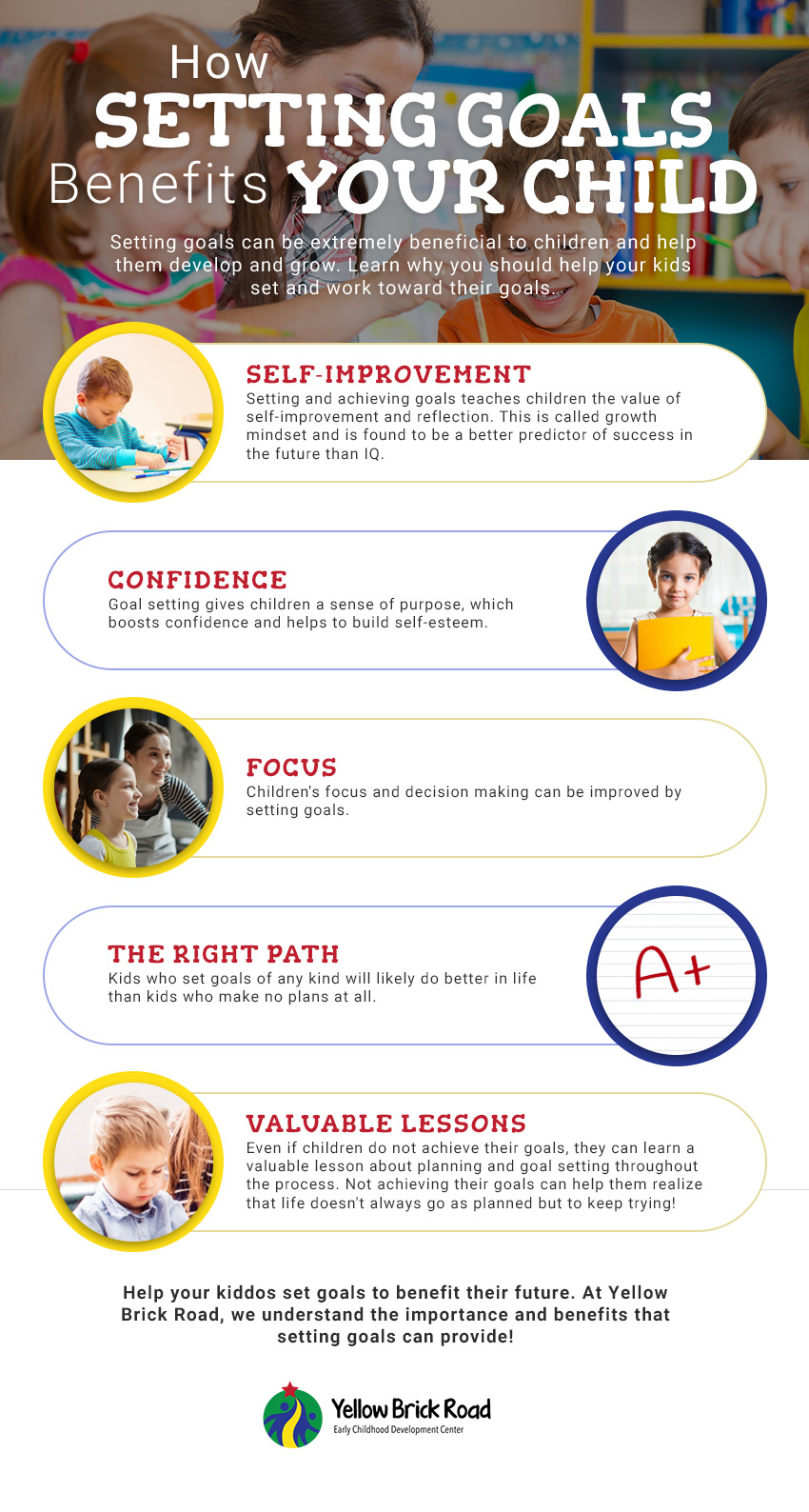 How SETTING GOALS Benefits YOUR CHILD

Setting goals can be extremely beneficial to children and help them develop and grow. Learn why you should help your kids set and work toward their goals.

SELF-IMPROVEMENT
Setting and achieving goals teaches children the value of self-improvement and reflection. This is called growth mindset and is found to be a better predictor of success in the future than IQ.

CONFIDENCE
Goal setting gives children a sense of purpose, which boosts confidence and helps to build self-esteem.

FOCUS
Children's focus and decision making can be improved by setting goals.

THE RIGHT PATH
Kids who set goals of any kind will likely do better in life than kids who make no plans at all.

A+

VALUABLE LESSONS
Even if children do not achieve their goals, they can learn a valuable lesson about planning and goal setting throughout the process. Not achieving their goals can help them realize that life doesn't always go as planned but to keep trying!

Help your kiddos set goals to benefit their future. At Yellow Brick Road, we understand the importance and benefits that setting goals can provide!

Yellow Brick Road
Early Childhood Development Center