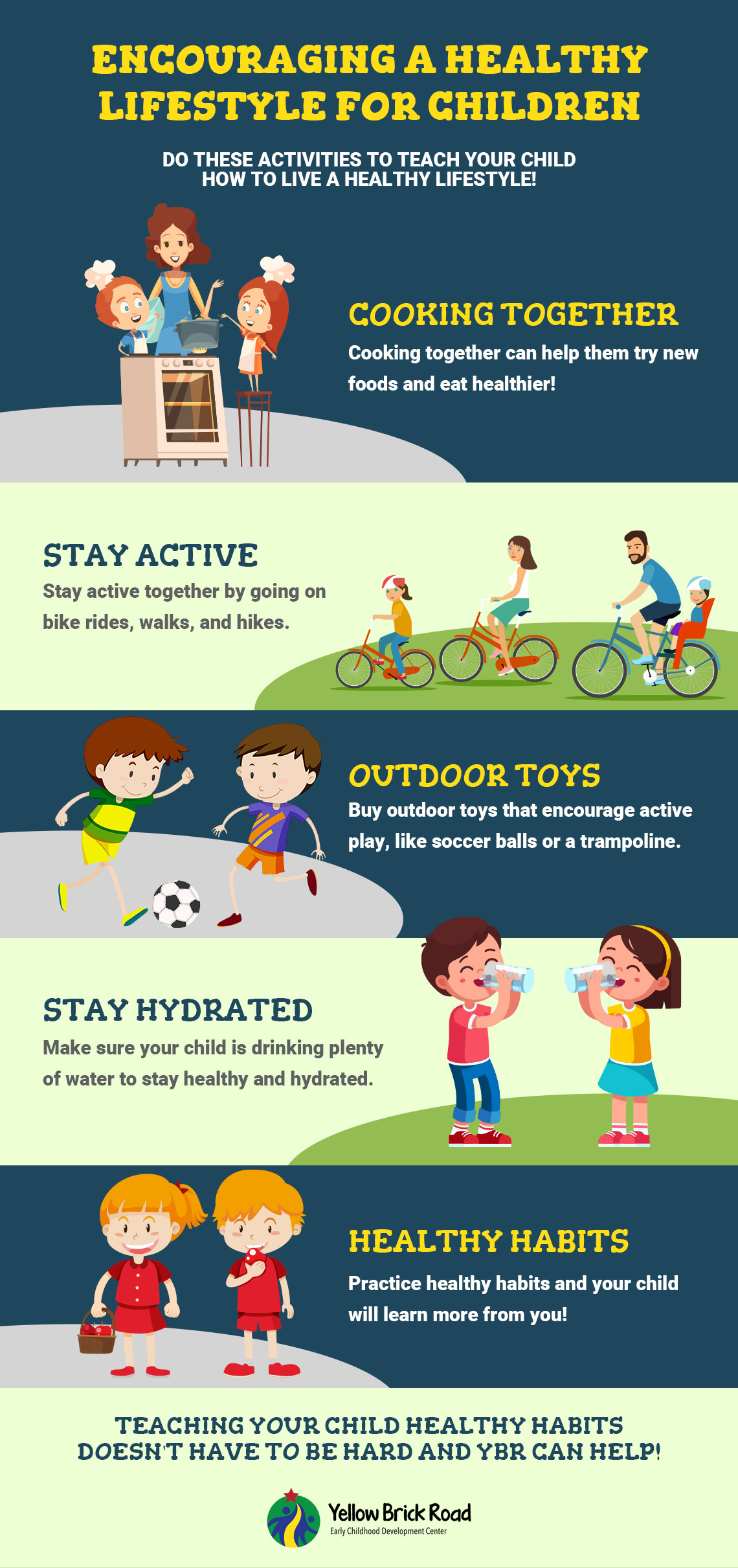 ENCOURAGING A HEALTHY LIFESTYLE FOR CHILDREN

DO THESE ACTIVITIES TO TEACH YOUR CHILD HOW TO LIVE A HEALTHY LIFESTYLE!

COOKING TOGETHER

Cooking together can help them try new foods and eat healthier!

STAY ACTIVE

Stay active together by going on bike rides, walks, and hikes.

OUTDOOR TOYS

Buy outdoor toys that encourage active play, like soccer balls or a trampoline.

STAY HYDRATED

Make sure your child is drinking plenty of water to stay healthy and hydrated.

HEALTHY HABITS

Practice healthy habits and your child will learn more from you!

TEACHING YOUR CHILD HEALTHY HABITS DOESN'T HAVE TO BE HARD AND YBR CAN HELP!

Yellow Brick Road
Early Childhood Development Center