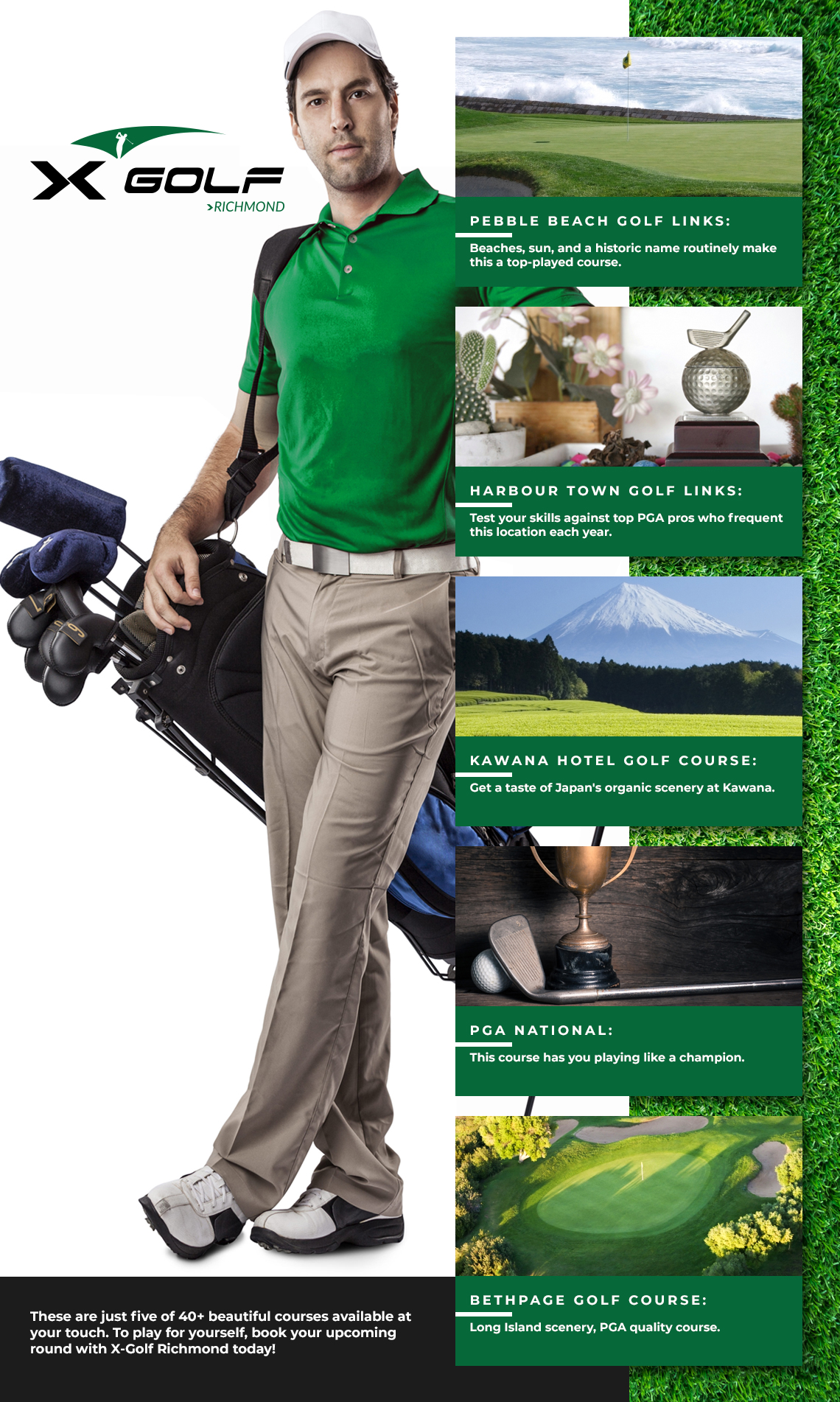 X GOLF
>RICHMOND

PEBBLE BEACH GOLF LINKS:

Beaches, sun, and a historic name routinely make this a top-played course.

HARBOUR TOWN GOLF LINKS:

Test your skills against top PGA pros who frequent this location each year.

KAWANA HOTEL GOLF COURSE:

Get a taste of Japan's organic scenery at Kawana.

PGA NATIONAL:

This course has you playing like a champion.

BETHPAGE GOLF COURSE:

Long Island scenery, PGA quality course.

These are just five of 40+ beautiful courses available at your touch. To play for yourself, book your upcoming round with X-Golf Richmond today!