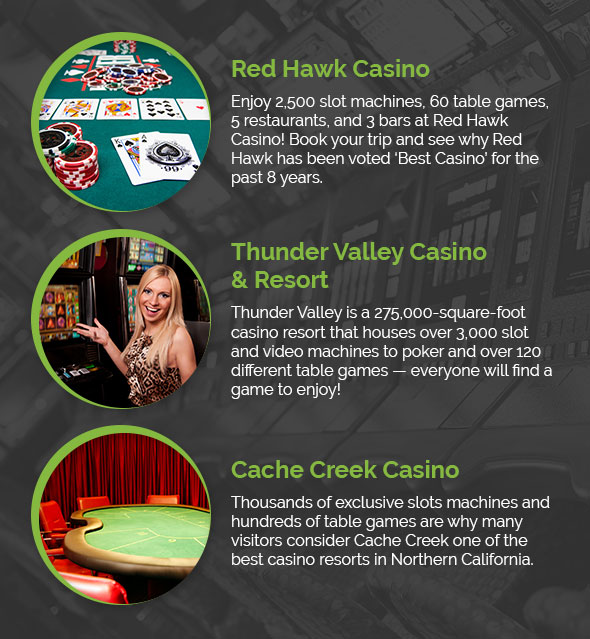 Red Hawk Casino

Enjoy 2,500 slot machines, 60 table games, 5 restaurants, and 3 bars at Red Hawk Casino! Book your trip and see why Red Hawk has been voted 'Best Casino' for the past 8 years.

Thunder Valley Casino & Resort

Thunder Valley is a 275,000-square-foot casino resort that houses over 3,000 slot and video machines to poker and over 120 different table games — everyone will find a game to enjoy!

Cache Creek Casino

Thousands of exclusive slots machines and hundreds of table games are why many visitors consider Cache Creek one of the best casino resorts in Northern California.