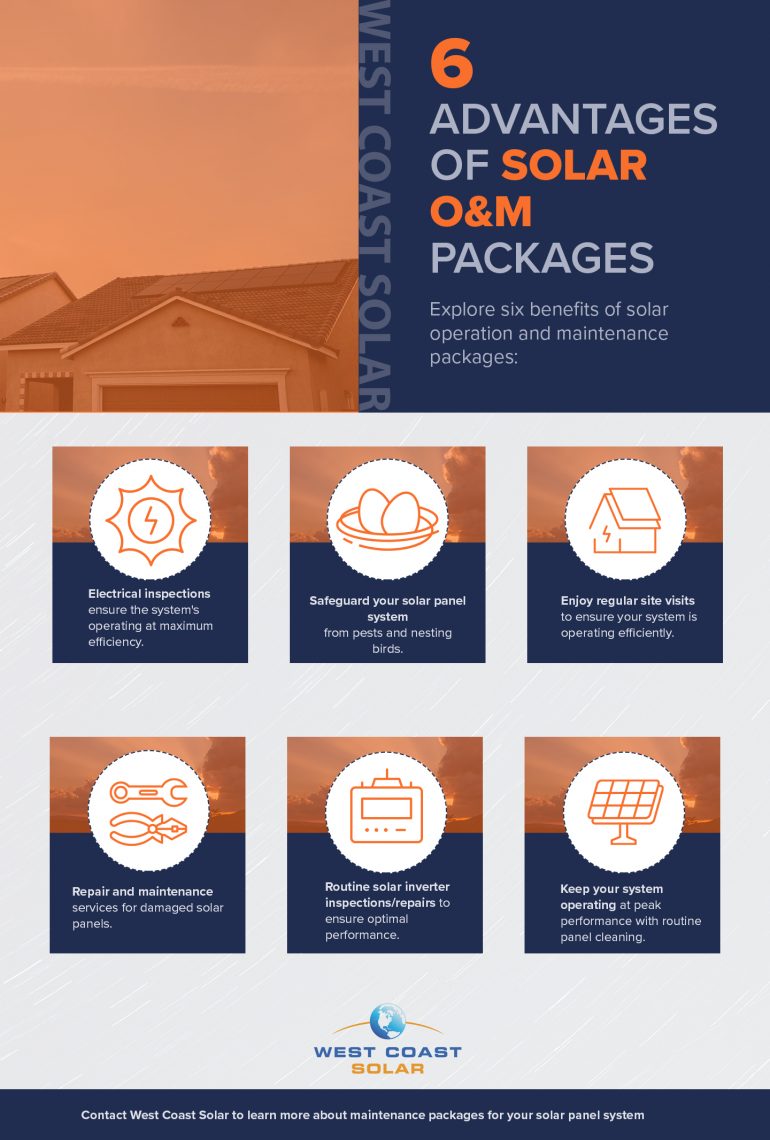 WEST COAST SOLAR

6 ADVANTAGES OF SOLAR O&M PACKAGES

Explore six benefits of solar operation and maintenance packages:

Electrical inspections ensure the system's operating at maximum efficiency.

Safeguard your solar panel system from pests and nesting birds.

Enjoy regular site visits to ensure your system is operating efficiently.

Repair and maintenance services for damaged solar panels.

Routine solar inverter inspections/repairs to ensure optimal performance.

Keep your system operating at peak performance with routine panel cleaning.

WEST COAST SOLAR

Contact West Coast Solar to learn more about maintenance packages for your solar panel system