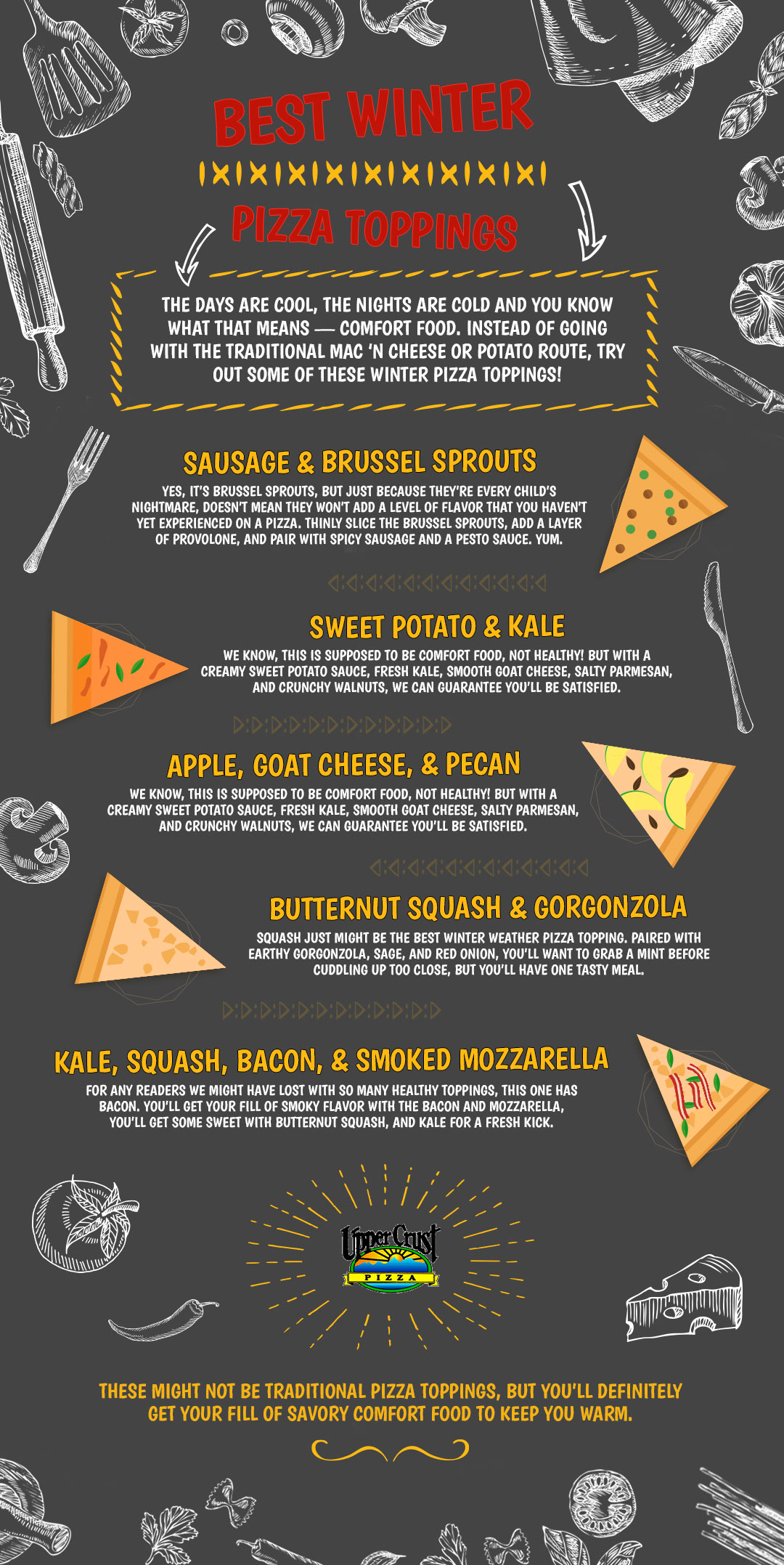 BEST WINTER

PIZZA TOPPINGS

THE DAYS ARE COOL, THE NIGHTS ARE COLD AND YOU KNOW WHAT THAT MEANS — COMFORT FOOD. INSTEAD OF GOING WITH THE TRADITIONAL MAC 'N CHEESE OR POTATO ROUTE, TRY OUT SOME OF THESE WINTER PIZZA TOPPINGS!

SAUSAGE & BRUSSEL SPROUTS

YES, IT'S BRUSSEL SPROUTS, BUT JUST BECAUSE THEY'RE EVERY CHILD'S NIGHTMARE, DOESN'T MEAN THEY WON'T ADD A LEVEL OF FLAVOR THAT YOU HAVEN'T YET EXPERIENCED ON A PIZZA. THINLY SLICE THE BRUSSEL SPROUTS, ADD A LAYER OF PROVOLONE, AND PAIR WITH SPICY SAUSAGE AND A PESTO SAUCE. YUM.

SWEET POTATO & KALE

WE KNOW, THIS IS SUPPOSED TO BE COMFORT FOOD, NOT HEALTHY! BUT WITH A CREAMY SWEET POTATO SAUCE, FRESH KALE, SMOOTH GOAT CHEESE, SALTY PARMESAN, AND CRUNCHY WALNUTS, WE CAN GUARANTEE YOU'LL BE SATISFIED.

APPLE, GOAT CHEESE, & PECAN

WE KNOW, THIS IS SUPPOSED TO BE COMFORT FOOD, NOT HEALTHY! BUT WITH A CREAMY SWEET POTATO SAUCE, FRESH KALE, SMOOTH GOAT CHEESE, SALTY PARMESAN, AND CRUNCHY WALNUTS, WE CAN GUARANTEE YOU'LL BE SATISFIED.

BUTTERNUT SQUASH & GORGONZOLA

SQUASH JUST MIGHT BE THE BEST WINTER WEATHER PIZZA TOPPING. PAIRED WITH EARTHY GORGONZOLA, SAGE, AND RED ONION, YOU'LL WANT TO GRAB A MINT BEFORE CUDDLING UP TOO CLOSE, BUT YOU'LL HAVE ONE TASTY MEAL.

KALE, SQUASH, BACON, & SMOKED MOZZARELLA

FOR ANY READERS WE MIGHT HAVE LOST WITH SO MANY HEALTHY TOPPINGS, THIS ONE HAS BACON. YOU'LL GET YOUR FILL OF SMOKY FLAVOR WITH THE BACON AND MOZZARELLA, YOU'LL GET SOME SWEET WITH BUTTERNUT SQUASH, AND KALE FOR A FRESH KICK.

Upper Crust PIZZA

THESE MIGHT NOT BE TRADITIONAL PIZZA TOPPINGS, BUT YOU'LL DEFINITELY GET YOUR FILL OF SAVORY COMFORT FOOD TO KEEP YOU WARM.