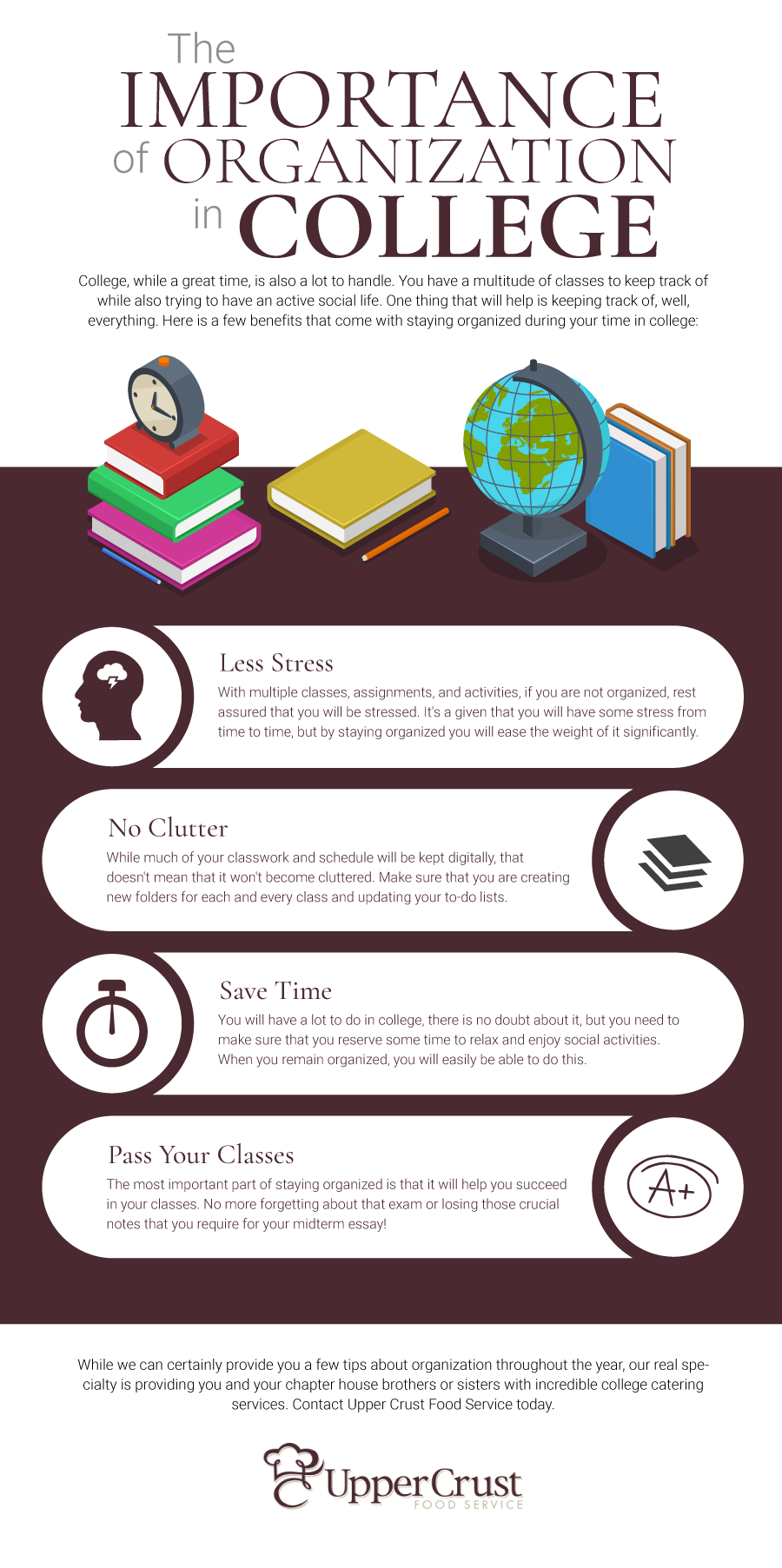 The IMPORTANCE of ORGANIZATION in COLLEGE

College, while a great time, is also a lot to handle. You have a multitude of classes to keep track of while also trying to have an active social life. One thing that will help is keeping track of, well, everything. Here is a few benefits that come with staying organized during your time in college:

Less Stress

With multiple classes, assignments, and activities, if you are not organized, rest assured that you will be stressed. It's a given that you will have some stress from time to time, but by staying organized you will ease the weight of it significantly.

No Clutter

While much of your classwork and schedule will be kept digitally, that doesn't mean that it won't become cluttered. Make sure that you are creating new folders for each and every class and updating your to-do lists.

Save Time

You will have a lot to do in college, there is no doubt about it, but you need to make sure that you reserve some time to relax and enjoy social activities. When you remain organized, you will easily be able to do this.

Pass Your Classes

The most important part of staying organized is that it will help you succeed in your classes. No more forgetting about that exam or losing those crucial notes that you require for your midterm essay!

A+

While we can certainly provide you a few tips about organization throughout the year, our real specialty is providing you and your chapter house brothers or sisters with incredible college catering services. Contact Upper Crust Food Service today.

UpperCrust
FOOD SERVICE