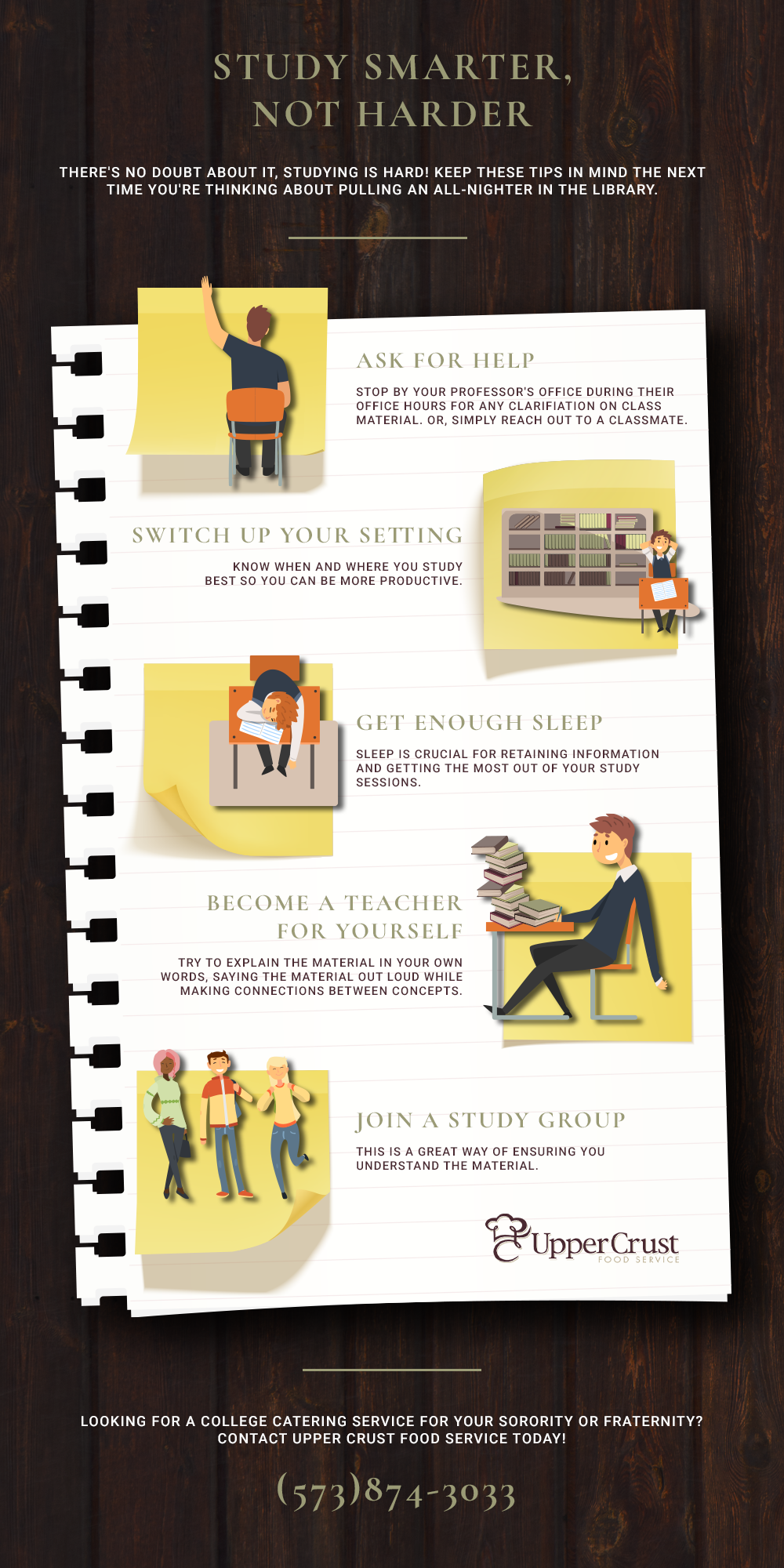 STUDY SMARTER, NOT HARDER

THERE'S NO DOUBT ABOUT IT, STUDYING IS HARD! KEEP THESE TIPS IN MIND THE NEXT TIME YOU'RE THINKING ABOUT PULLING AN ALL-NIGHTER IN THE LIBRARY.

ASK FOR HELP

STOP BY YOUR PROFESSOR'S OFFICE DURING THEIR OFFICE HOURS FOR ANY CLARIFIATION ON CLASS MATERIAL. OR, SIMPLY REACH OUT TO A CLASSMATE.

SWITCH UP YOUR SETTING

KNOW WHEN AND WHERE YOU STUDY BEST SO YOU CAN BE MORE PRODUCTIVE.

GET ENOUGH SLEEP

SLEEP IS CRUCIAL FOR RETAINING INFORMATION AND GETTING THE MOST OUT OF YOUR STUDY SESSIONS.

BECOME A TEACHER FOR YOURSELF

TRY TO EXPLAIN THE MATERIAL IN YOUR OWN WORDS, SAYING THE MATERIAL OUT LOUD WHILE MAKING CONNECTIONS BETWEEN CONCEPTS.

JOIN A STUDY GROUP

THIS IS A GREAT WAY OF ENSURING YOU UNDERSTAND THE MATERIAL.

UpperCrust FOOD SERVICE

LOOKING FOR A COLLEGE CATERING SERVICE FOR YOUR SORORITY OR FRATERNITY? CONTACT UPPER CRUST FOOD SERVICE TODAY!

(573)874-3033