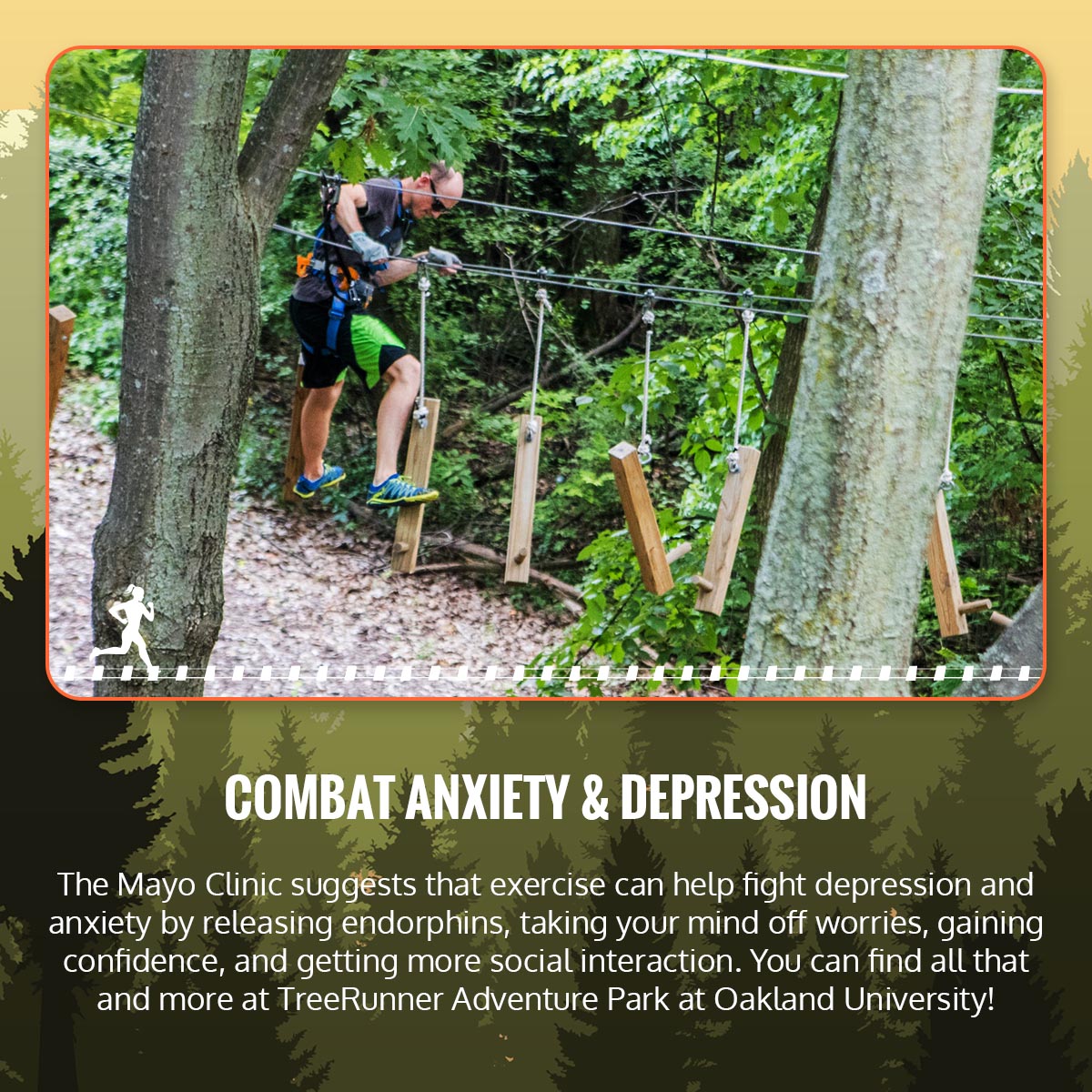 COMBAT ANXIETY & DEPRESSION

The Mayo Clinic suggests that exercise can help fight depression and anxiety by releasing endorphins, taking your mind off worries, gaining confidence, and getting more social interaction. You can find all that and more at TreeRunner Adventure Park at Oakland University!