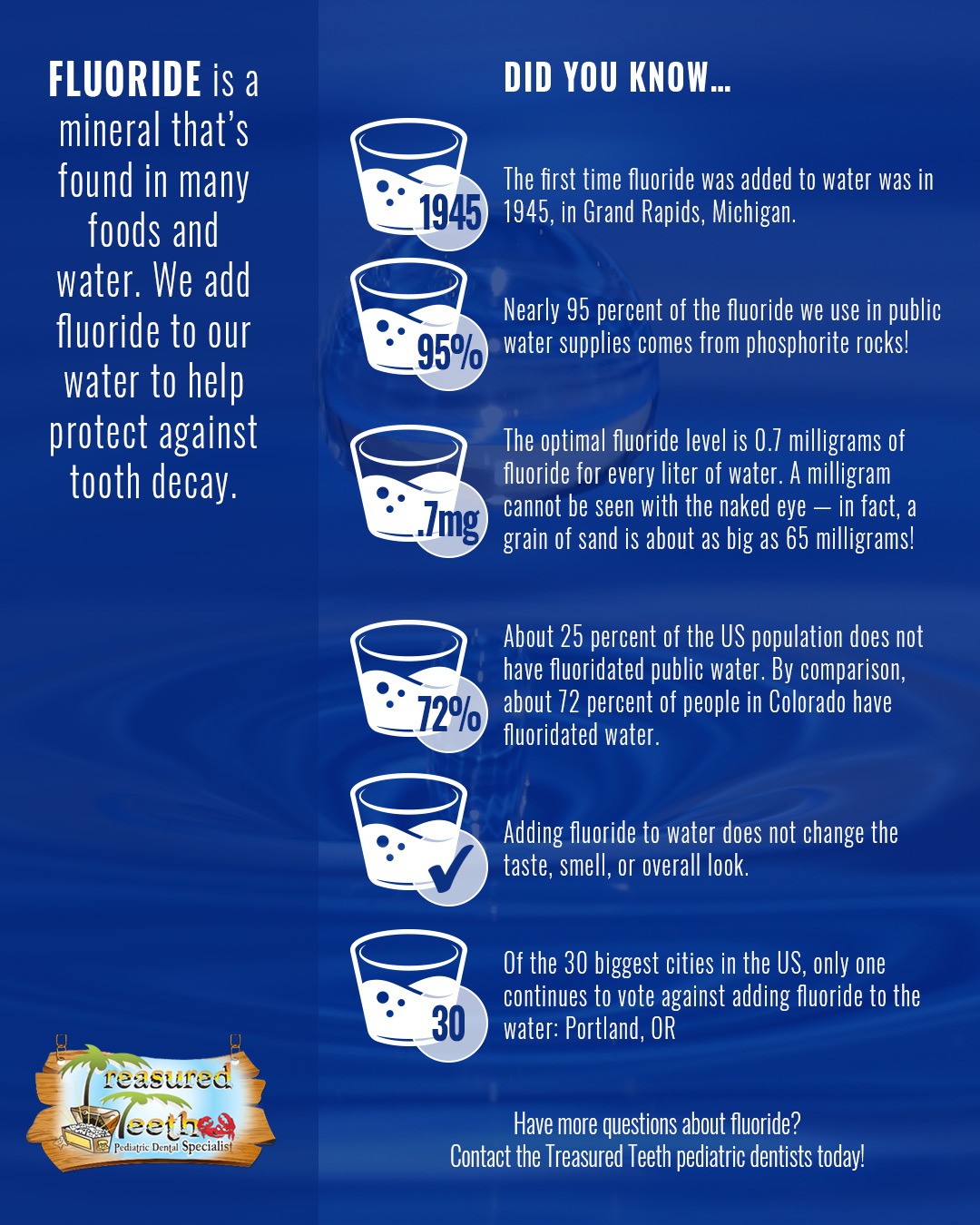 FLUORIDE is a mineral that's found in many foods and water. We add fluoride to our water to help protect against tooth decay.

Treasured Teeth
Pediatric Dental Specialist

DID YOU KNOW...

1945

The first time fluoride was added to water was in 1945, in Grand Rapids, Michigan.

95%

Nearly 95 percent of the fluoride we use in public water supplies comes from phosphorite rocks!

.7mg

The optimal fluoride level is 0.7 milligrams of fluoride for every liter of water. A milligram cannot be seen with the naked eye — in fact, a grain of sand is about as big as 65 milligrams!

72%

About 25 percent of the US population does not have fluoridated public water. By comparison, about 72 percent of people in Colorado have fluoridated water.

Adding fluoride to water does not change the taste, smell, or overall look.

30

Of the 30 biggest cities in the US, only one continues to vote against adding fluoride to the water: Portland, OR

Have more questions about fluoride?
Contact the Treasured Teeth pediatric dentists today!