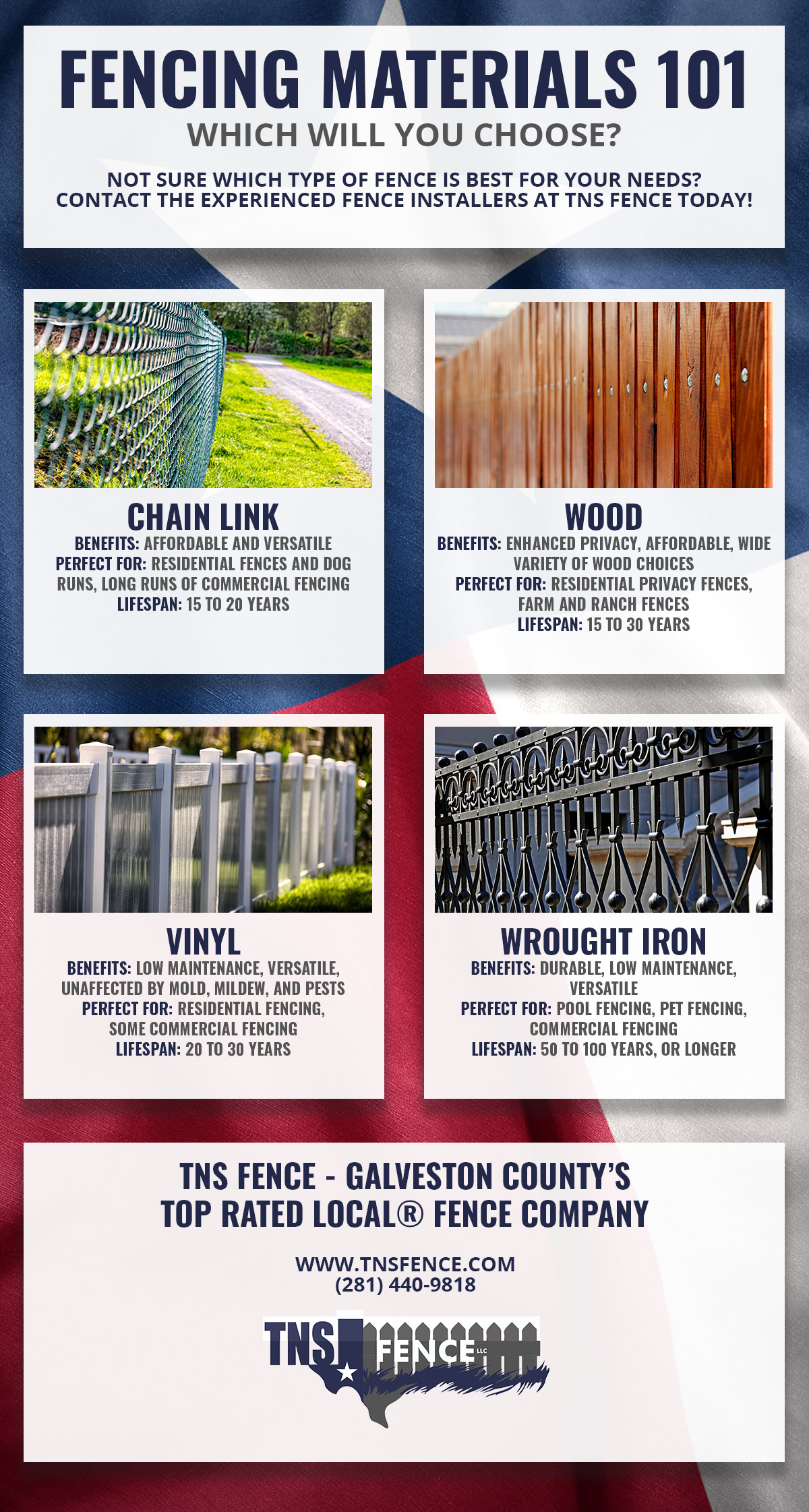 FENCING MATERIALS 101
WHICH WILL YOU CHOOSE?

NOT SURE WHICH TYPE OF FENCE IS BEST FOR YOUR NEEDS? CONTACT THE EXPERIENCED FENCE INSTALLERS AT TNS FENCE TODAY!

CHAIN LINK
BENEFITS: AFFORDABLE AND VERSATILE
PERFECT FOR: RESIDENTIAL FENCES AND DOG RUNS, LONG RUNS OF COMMERCIAL FENCING
LIFESPAN: 15 TO 20 YEARS

WOOD
BENEFITS: ENHANCED PRIVACY, AFFORDABLE, WIDE VARIETY OF WOOD CHOICES
PERFECT FOR: RESIDENTIAL PRIVACY FENCES, FARM AND RANCH FENCES
LIFESPAN: 15 TO 30 YEARS

VINYL
BENEFITS: LOW MAINTENANCE, VERSATILE, UNAFFECTED BY MOLD, MILDEW, AND PESTS
PERFECT FOR: RESIDENTIAL FENCING, SOME COMMERCIAL FENCING
LIFESPAN: 20 TO 30 YEARS

WROUGHT IRON
BENEFITS: DURABLE, LOW MAINTENANCE, VERSATILE
PERFECT FOR: POOL FENCING, PET FENCING, COMMERCIAL FENCING
LIFESPAN: 50 TO 100 YEARS, OR LONGER

TNS FENCE - GALVESTON COUNTY'S TOP RATED LOCAL® FENCE COMPANY

WWW.TNSFENCE.COM
(281) 440-9818

TNS FENCE LLC