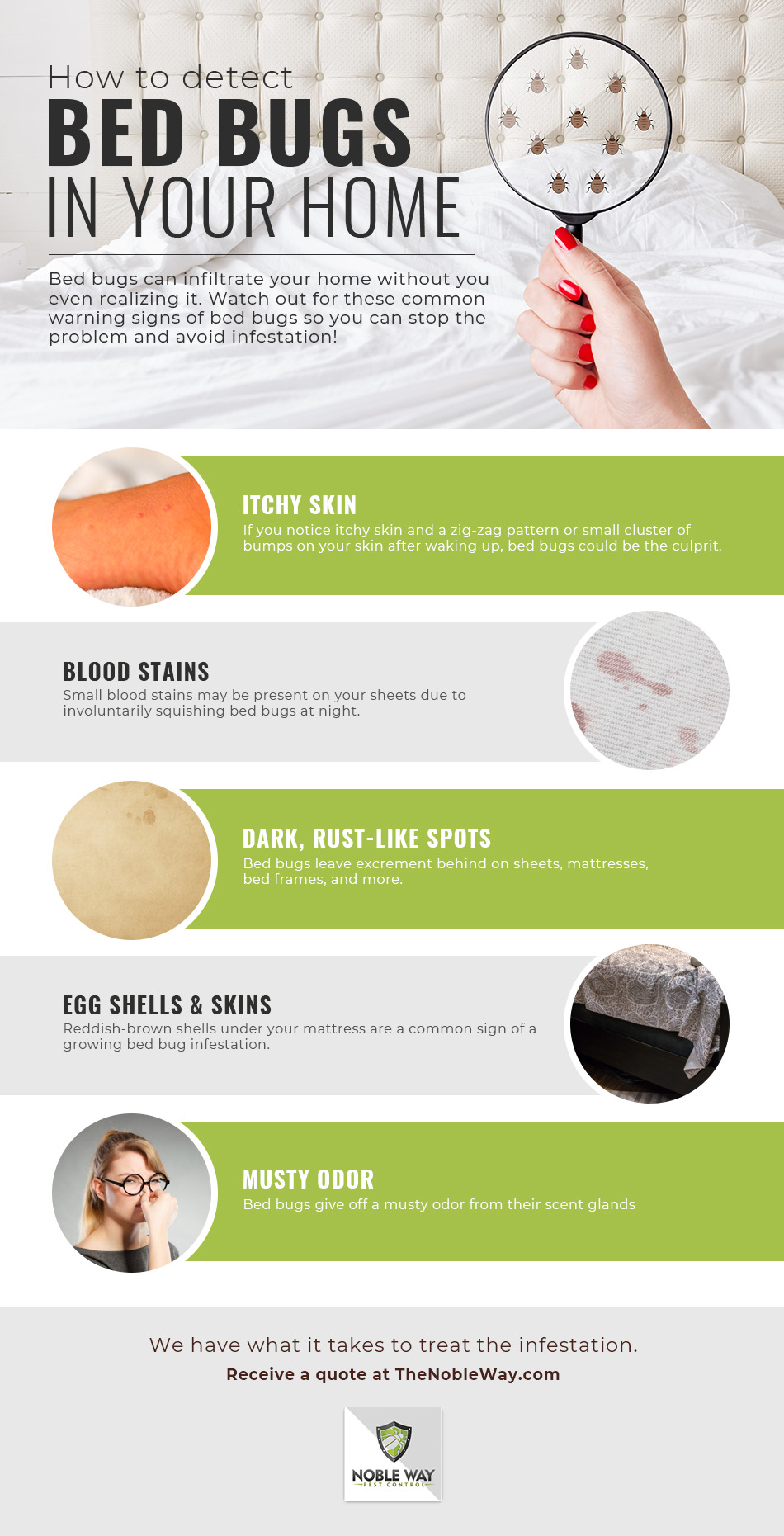 How to detect
BED BUGS
IN YOUR HOME

Bed bugs can infiltrate your home without you even realizing it. Watch out for these common warning signs of bed bugs so you can stop the problem and avoid infestation!

ITCHY SKIN
If you notice itchy skin and a zig-zag pattern or small cluster of bumps on your skin after waking up, bed bugs could be the culprit.

BLOOD STAINS
Small blood stains may be present on your sheets due to involuntarily squishing bed bugs at night.

DARK, RUST-LIKE SPOTS
Bed bugs leave excrement behind on sheets, mattresses, bed frames, and more.

EGG SHELLS & SKINS
Reddish-brown shells under your mattress are a common sign of a growing bed bug infestation.

MUSTY ODOR
Bed bugs give off a musty odor from their scent glands

We have what it takes to treat the infestation.
Receive a quote at TheNobleWay.com

NOBLE WAY
PEST CONTROL