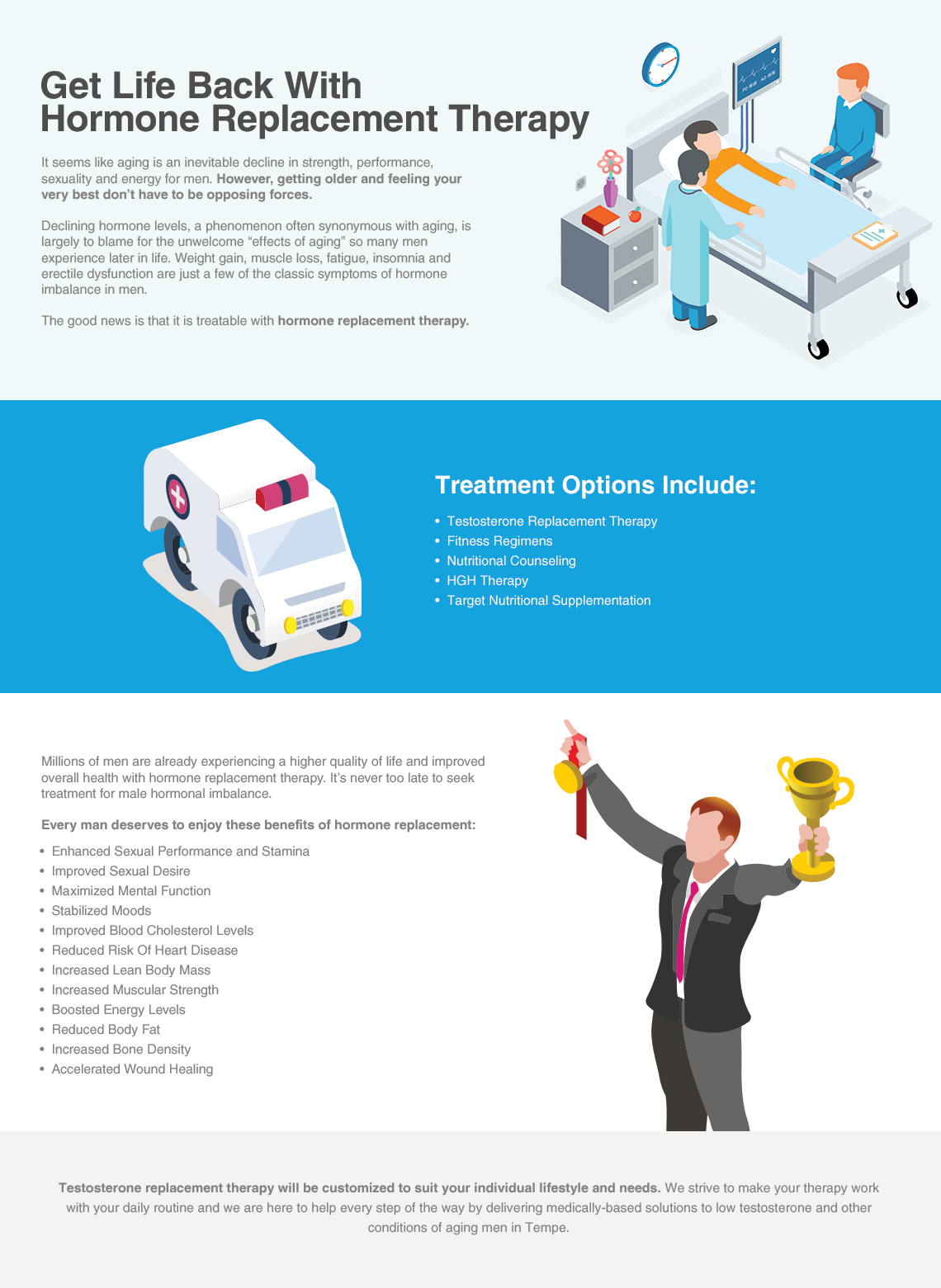 Get Life Back With Hormone Replacement Therapy

It seems like aging is an inevitable decline in strength, performance, sexuality and energy for men. However, getting older and feeling your very best don't have to be opposing forces.

Declining hormone levels, a phenomenon often synonymous with aging, is largely to blame for the unwelcome "effects of aging" so many men experience later in life. Weight gain, muscle loss, fatigue, insomnia and erectile dysfunction are just a few of the classic symptoms of hormone imbalance in men.

The good news is that it is treatable with hormone replacement therapy.

Treatment Options Include:

• Testosterone Replacement Therapy
• Fitness Regimens
• Nutritional Counseling
• HGH Therapy
• Target Nutritional Supplementation

Millions of men are already experiencing a higher quality of life and improved overall health with hormone replacement therapy. It's never too late to seek treatment for male hormonal imbalance.

Every man deserves to enjoy these benefits of hormone replacement:

• Enhanced Sexual Performance and Stamina
• Improved Sexual Desire
• Maximized Mental Function
• Stabilized Moods
• Improved Blood Cholesterol Levels
• Reduced Risk Of Heart Disease
• Increased Lean Body Mass
• Increased Muscular Strength
• Boosted Energy Levels
• Reduced Body Fat
• Increased Bone Density
• Accelerated Wound Healing

Testosterone replacement therapy will be customized to suit your individual lifestyle and needs. We strive to make your therapy work with your daily routine and we are here to help every step of the way by delivering medically-based solutions to low testosterone and other conditions of aging men in Tempe.