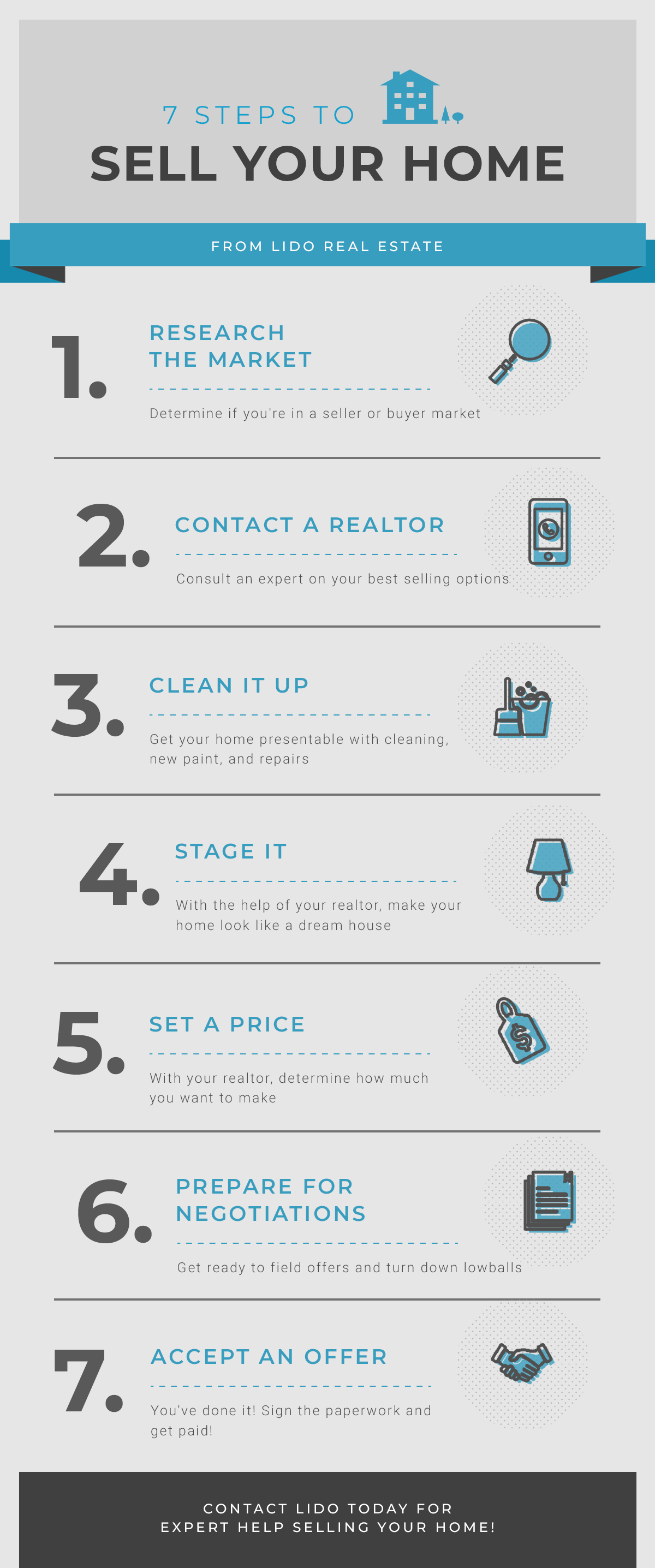 7 STEPS TO

SELL YOUR HOME

FROM LIDO REAL ESTATE

1.

RESEARCH THE MARKET

Determine if you're in a seller or buyer market

2.

CONTACT A REALTOR

Consult an expert on your best selling options

3.

CLEAN IT UP

Get your home presentable with cleaning, new paint, and repairs

4.

STAGE IT

With the help of your realtor, make your home look like a dream house

5.

SET A PRICE

With your realtor, determine how much you want to make

6.

PREPARE FOR NEGOTIATIONS

Get ready to field offers and turn down lowballs

7.

ACCEPT AN OFFER

You've done it! Sign the paperwork and get paid!

CONTACT LIDO TODAY FOR EXPERT HELP SELLING YOUR HOME!