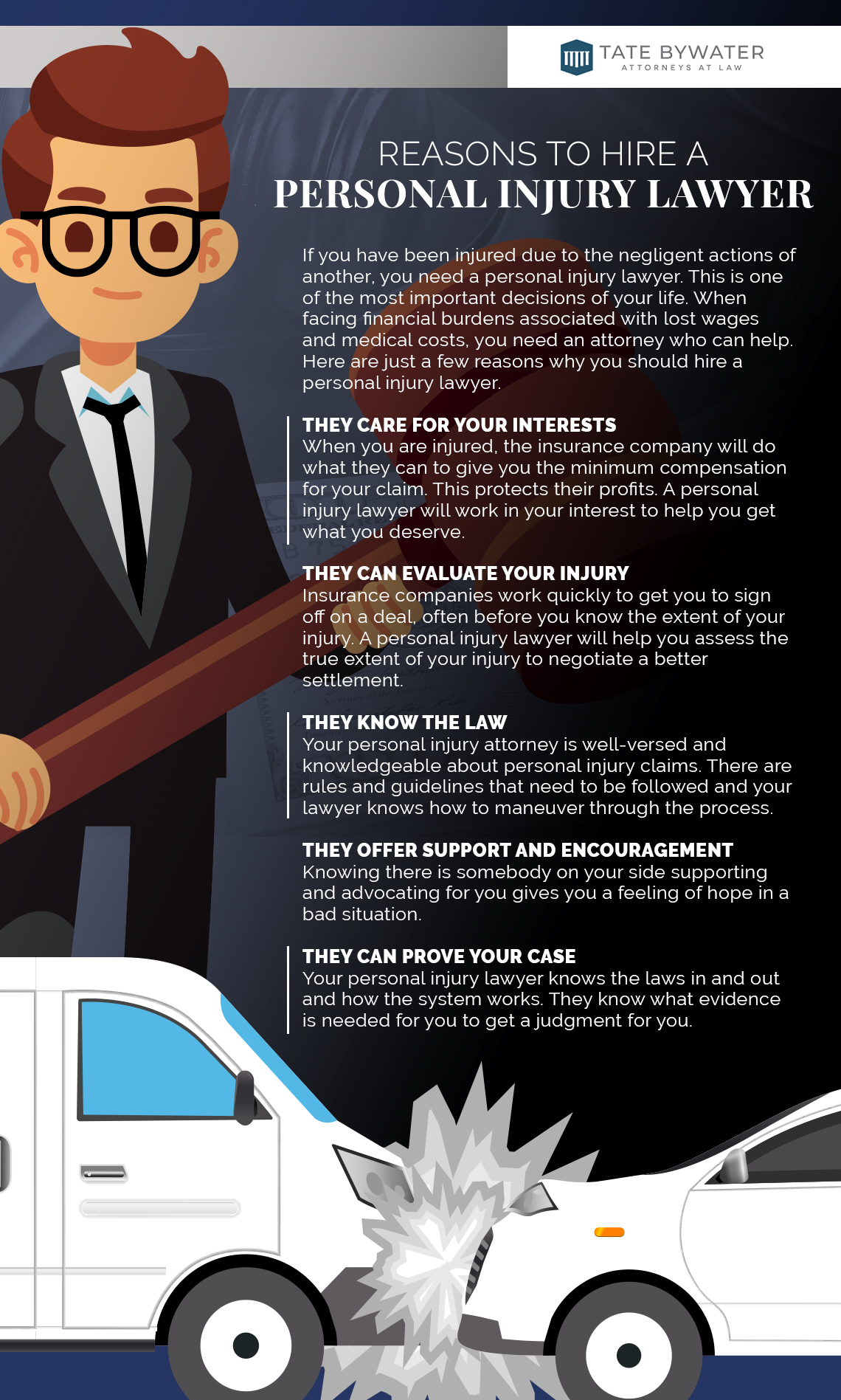 TATE BYWATER
ATTORNEYS AT LAW

REASONS TO HIRE A
PERSONAL INJURY LAWYER

If you have been injured due to the negligent actions of another, you need a personal injury lawyer. This is one of the most important decisions of your life. When facing financial burdens associated with lost wages and medical costs, you need an attorney who can help. Here are just a few reasons why you should hire a personal injury lawyer.

THEY CARE FOR YOUR INTERESTS
When you are injured, the insurance company will do what they can to give you the minimum compensation for your claim. This protects their profits. A personal injury lawyer will work in your interest to help you get what you deserve.

THEY CAN EVALUATE YOUR INJURY
Insurance companies work quickly to get you to sign off on a deal, often before you know the extent of your injury. A personal injury lawyer will help you assess the true extent of your injury to negotiate a better settlement.

THEY KNOW THE LAW
Your personal injury attorney is well-versed and knowledgeable about personal injury claims. There are rules and guidelines that need to be followed and your lawyer knows how to maneuver through the process.

THEY OFFER SUPPORT AND ENCOURAGEMENT
Knowing there is somebody on your side supporting and advocating for you gives you a feeling of hope in a bad situation.

THEY CAN PROVE YOUR CASE
Your personal injury lawyer knows the laws in and out and how the system works. They know what evidence is needed for you to get a judgment for you.