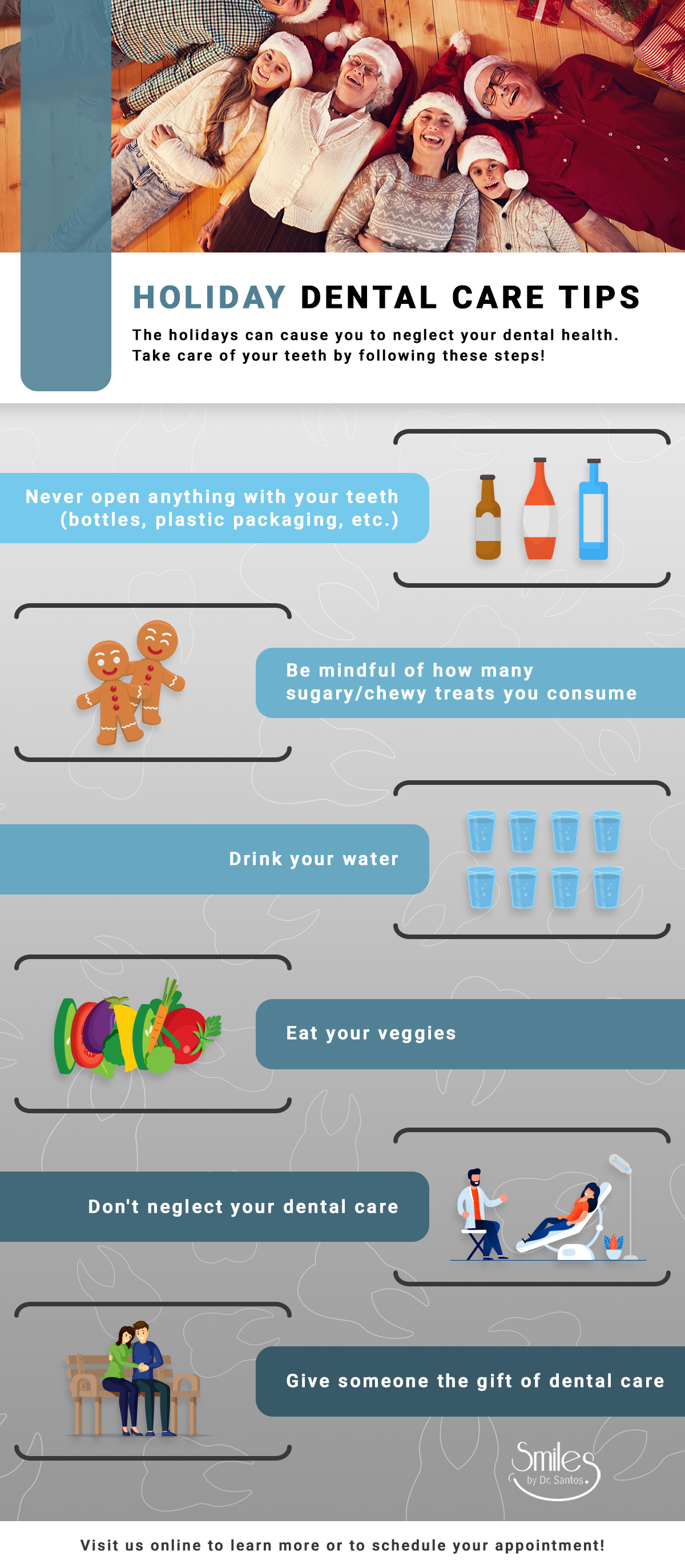 HOLIDAY DENTAL CARE TIPS

The holidays can cause you to neglect your dental health. Take care of your teeth by following these steps!

Never open anything with your teeth (bottles, plastic packaging, etc.)

Be mindful of how many sugary/chewy treats you consume

Drink your water

Eat your veggies

Don't neglect your dental care

Give someone the gift of dental care

Smiles by Dr. Santos

Visit us online to learn more or to schedule your appointment!