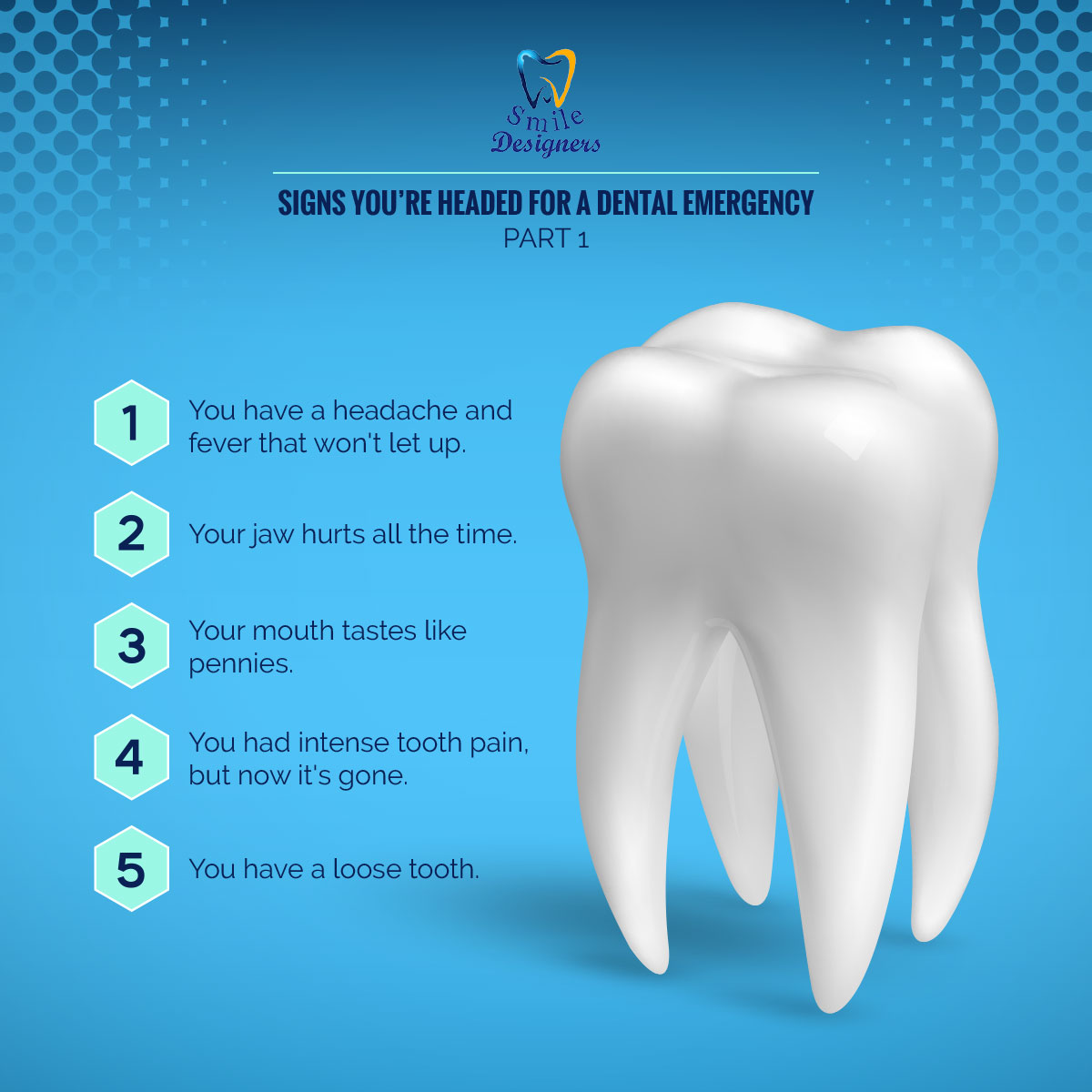 Smile Designers

SIGNS YOU'RE HEADED FOR A DENTAL EMERGENCY
PART 1

1 You have a headache and fever that won't let up.

2 Your jaw hurts all the time.

3 Your mouth tastes like pennies.

4 You had intense tooth pain, but now it's gone.

5 You have a loose tooth.