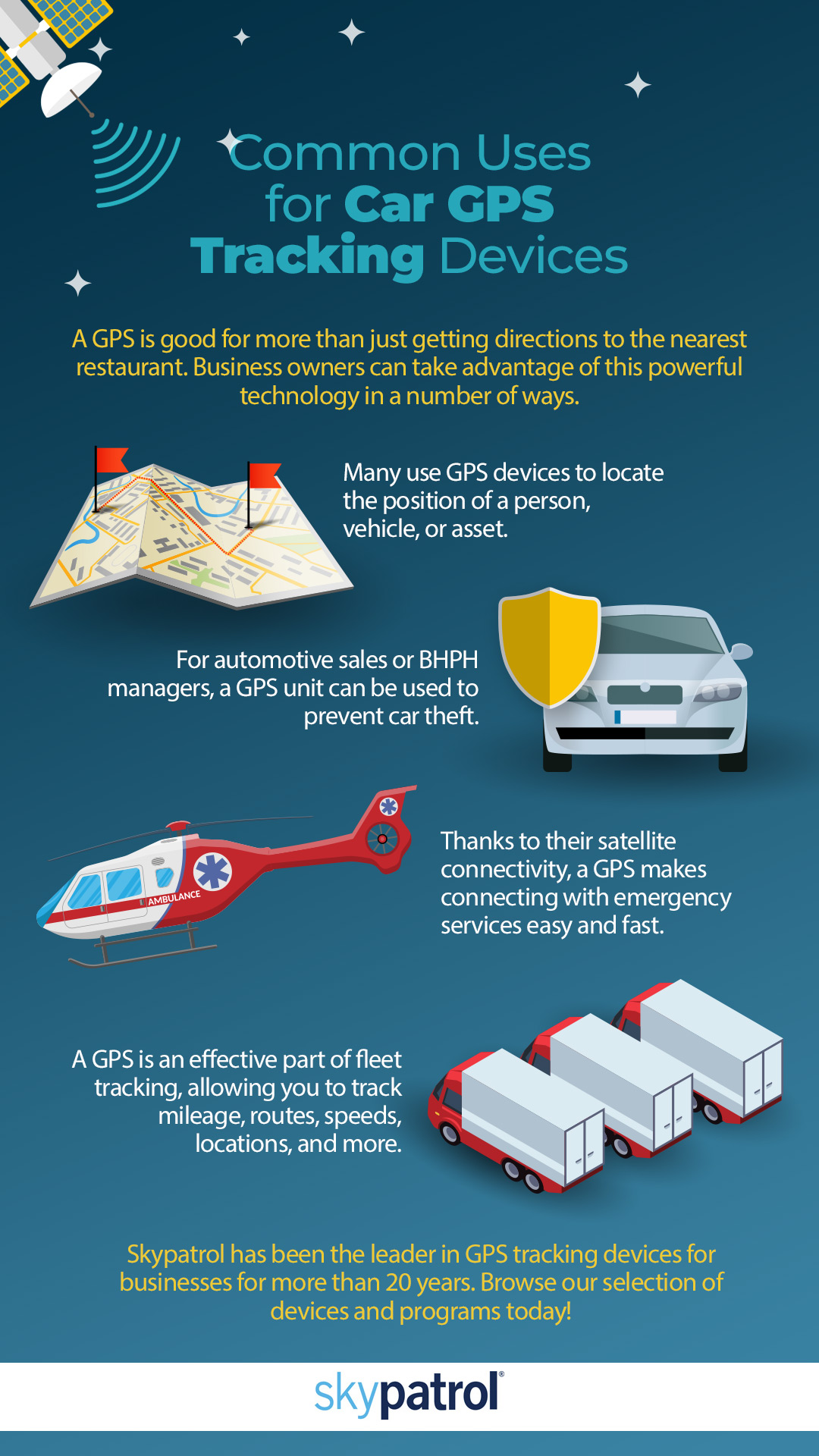 Common Uses for Car GPS Tracking Devices

A GPS is good for more than just getting directions to the nearest restaurant. Business owners can take advantage of this powerful technology in a number of ways.

Many use GPS devices to locate the position of a person, vehicle, or asset.

For automotive sales or BHPH managers, a GPS unit can be used to prevent car theft.

AMBULANCE

Thanks to their satellite connectivity, a GPS makes connecting with emergency services easy and fast.

A GPS is an effective part of fleet tracking, allowing you to track mileage, routes, speeds, locations, and more.

Skypatrol has been the leader in GPS tracking devices for businesses for more than 20 years. Browse our selection of devices and programs today!

skypatrol®