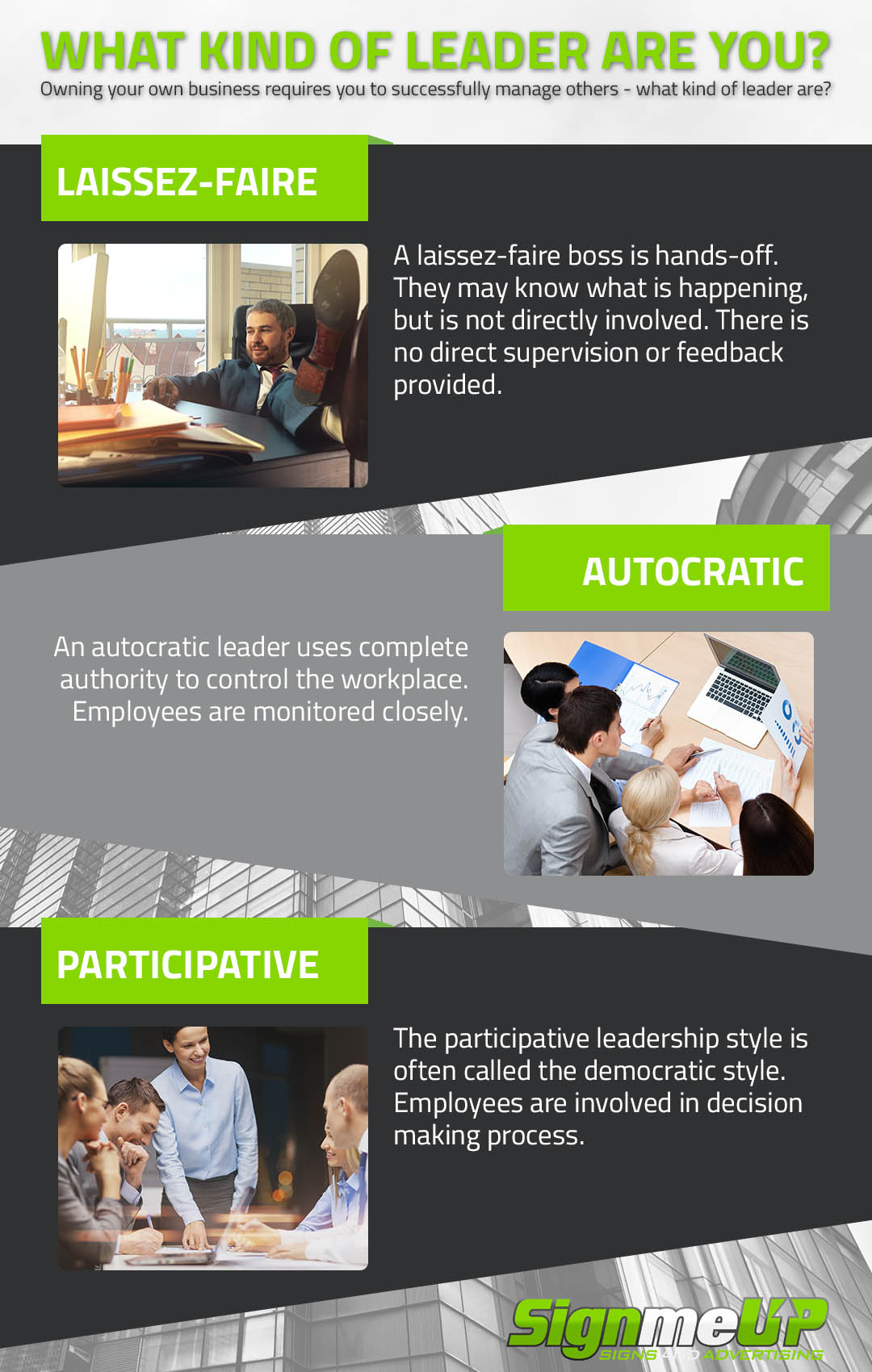 WHAT KIND OF LEADER ARE YOU?
Owning your own business requires you to successfully manage others - what kind of leader are?

LAISSEZ-FAIRE

A laissez-faire boss is hands-off. They may know what is happening, but is not directly involved. There is no direct supervision or feedback provided.

AUTOCRATIC

An autocratic leader uses complete authority to control the workplace. Employees are monitored closely.

PARTICIPATIVE

The participative leadership style is often called the democratic style. Employees are involved in decision making process.

SignmeUP
SIGNS AND ADVERTISING