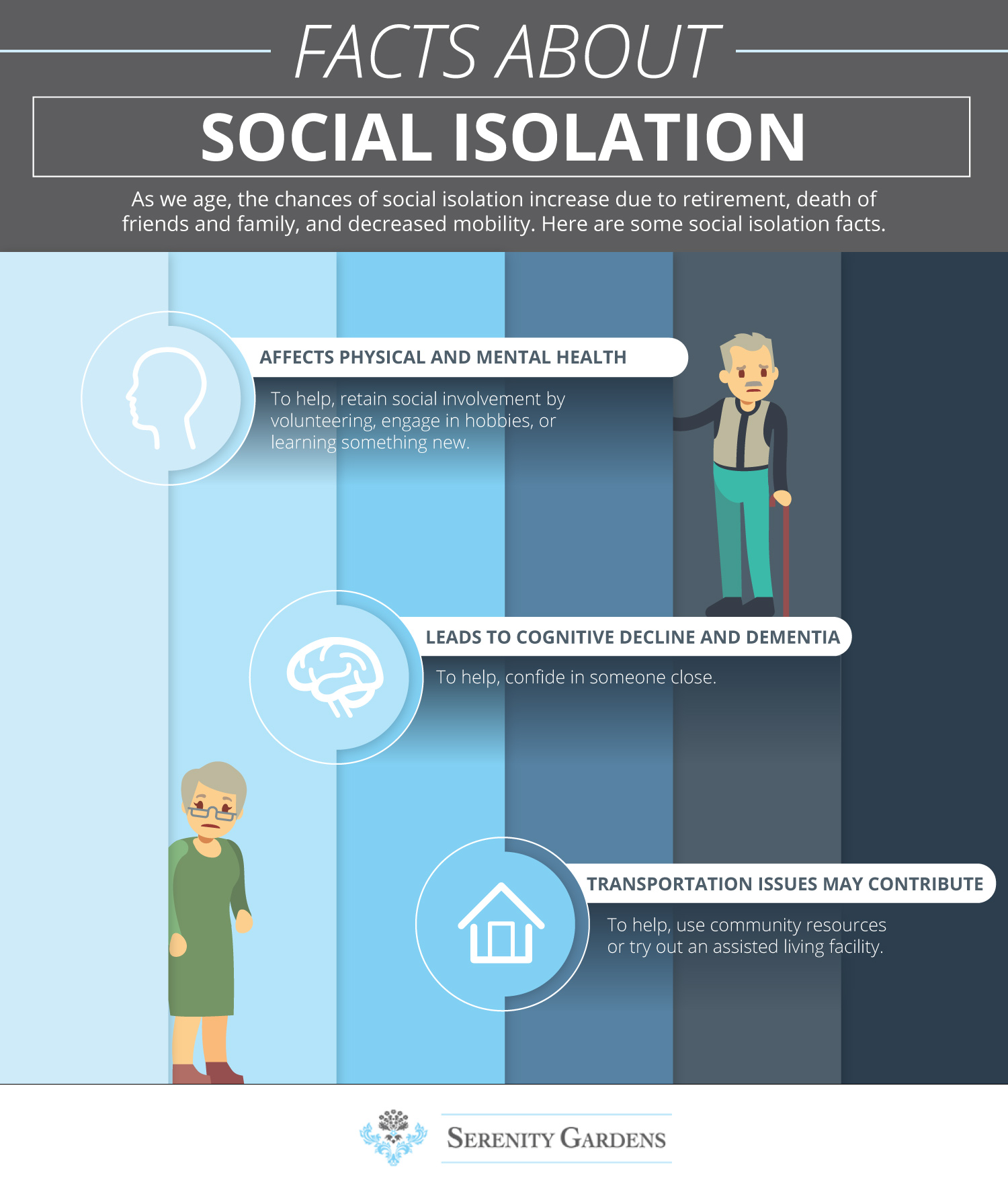 FACTS ABOUT

SOCIAL ISOLATION

As we age, the chances of social isolation increase due to retirement, death of friends and family, and decreased mobility. Here are some social isolation facts.

AFFECTS PHYSICAL AND MENTAL HEALTH

To help, retain social involvement by volunteering, engage in hobbies, or learning something new.

LEADS TO COGNITIVE DECLINE AND DEMENTIA

To help, confide in someone close.

TRANSPORTATION ISSUES MAY CONTRIBUTE

To help, use community resources or try out an assisted living facility.

SERENITY GARDENS