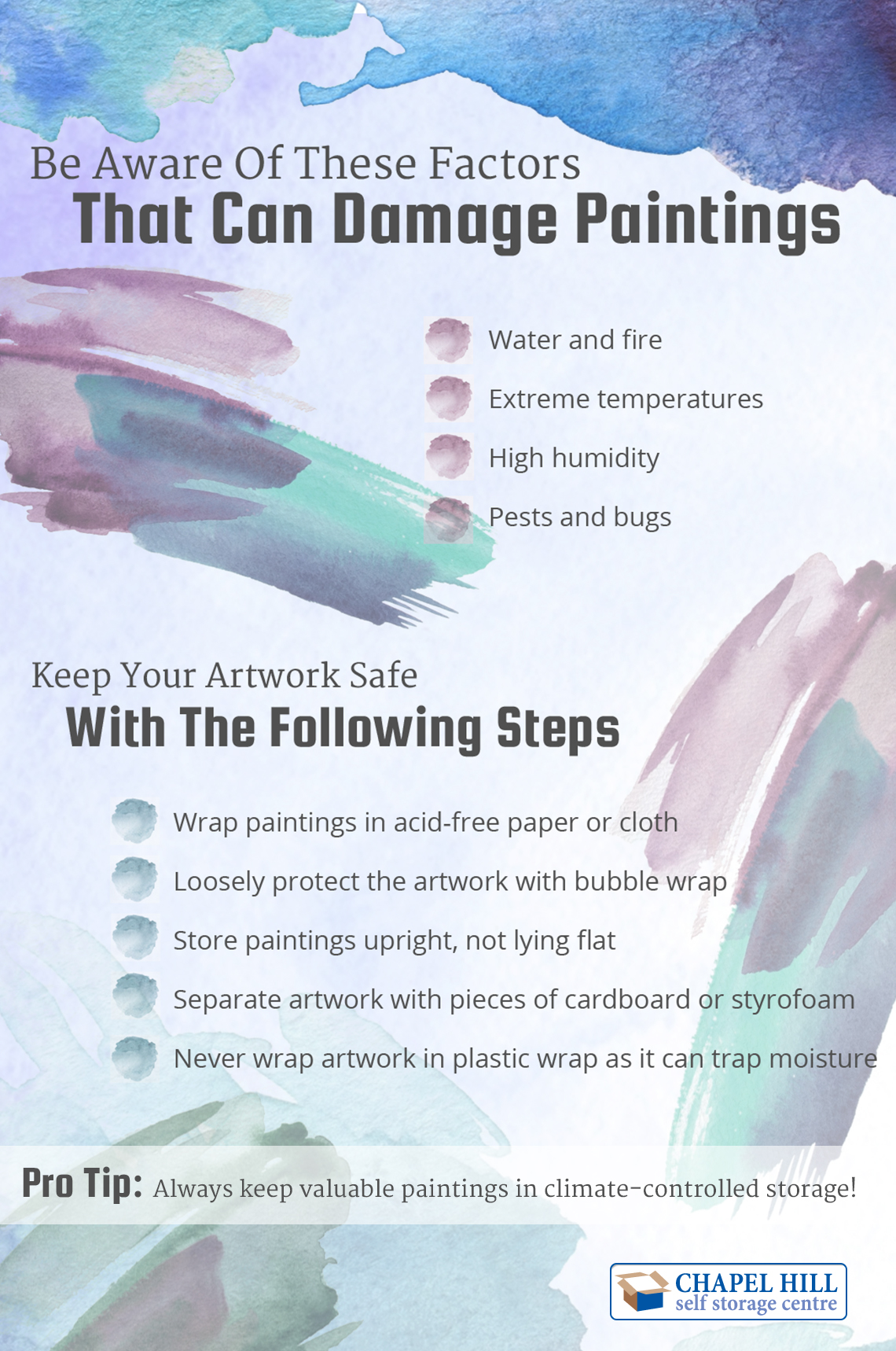 Be Aware Of These Factors
That Can Damage Paintings

Water and fire

Extreme temperatures

High humidity

Pests and bugs

Keep Your Artwork Safe
With The Following Steps

Wrap paintings in acid-free paper or cloth

Loosely protect the artwork with bubble wrap

Store paintings upright, not lying flat

Separate artwork with pieces of cardboard or styrofoam

Never wrap artwork in plastic wrap as it can trap moisture

Pro Tip: Always keep valuable paintings in climate-controlled storage!

CHAPEL HILL
self storage centre