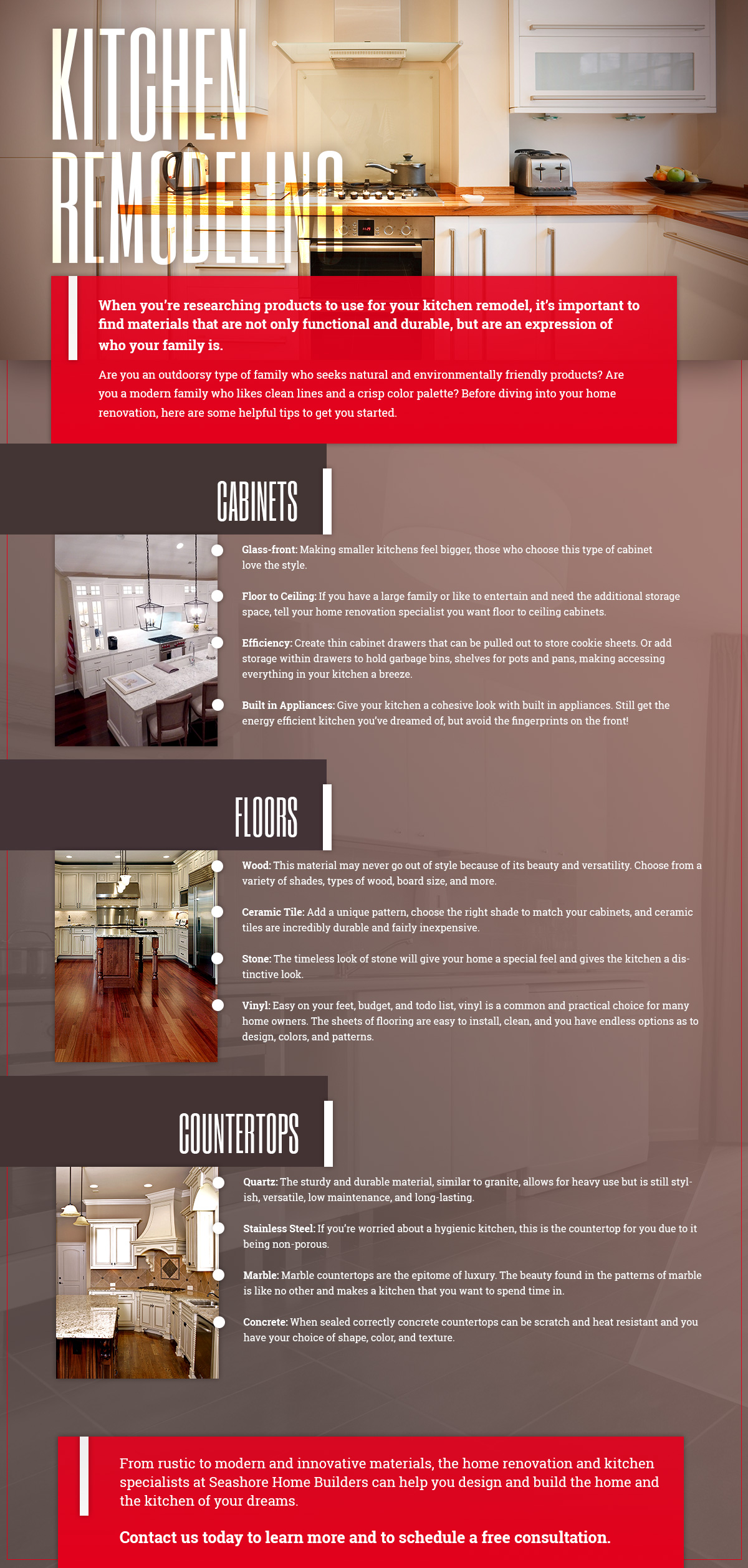 KITCHEN REMODELING

When you're researching products to use for your kitchen remodel, it's important to find materials that are not only functional and durable, but are an expression of who your family is.

Are you an outdoorsy type of family who seeks natural and environmentally friendly products? Are you a modern family who likes clean lines and a crisp color palette? Before diving into your home renovation, here are some helpful tips to get you started.

CABINETS

Glass-front: Making smaller kitchens feel bigger, those who choose this type of cabinet love the style.

Floor to Ceiling: If you have a large family or like to entertain and need the additional storage space, tell your home renovation specialist you want floor to ceiling cabinets.

Efficiency: Create thin cabinet drawers that can be pulled out to store cookie sheets. Or add storage within drawers to hold garbage bins, shelves for pots and pans, making accessing everything in your kitchen a breeze.

Built in Appliances: Give your kitchen a cohesive look with built in appliances. Still get the energy efficient kitchen you've dreamed of, but avoid the fingerprints on the front!

FLOORS

Wood: This material may never go out of style because of its beauty and versatility. Choose from a variety of shades, types of wood, board size, and more.

Ceramic Tile: Add a unique pattern, choose the right shade to match your cabinets, and ceramic tiles are incredibly durable and fairly inexpensive.

Stone: The timeless look of stone will give your home a special feel and gives the kitchen a distinctive look.

Vinyl: Easy on your feet, budget, and todo list, vinyl is a common and practical choice for many home owners. The sheets of flooring are easy to install, clean, and you have endless options as to design, colors, and patterns.

COUNTERTOPS

Quartz: The sturdy and durable material, similar to granite, allows for heavy use but is still stylish, versatile, low maintenance, and long-lasting.

Stainless Steel: If you're worried about a hygienic kitchen, this is the countertop for you due to it being non-porous.

Marble: Marble countertops are the epitome of luxury. The beauty found in the patterns of marble is like no other and makes a kitchen that you want to spend time in.

Concrete: When sealed correctly concrete countertops can be scratch and heat resistant and you have your choice of shape, color, and texture.

From rustic to modern and innovative materials, the home renovation and kitchen specialists at Seashore Home Builders can help you design and build the home and the kitchen of your dreams.

Contact us today to learn more and to schedule a free consultation.