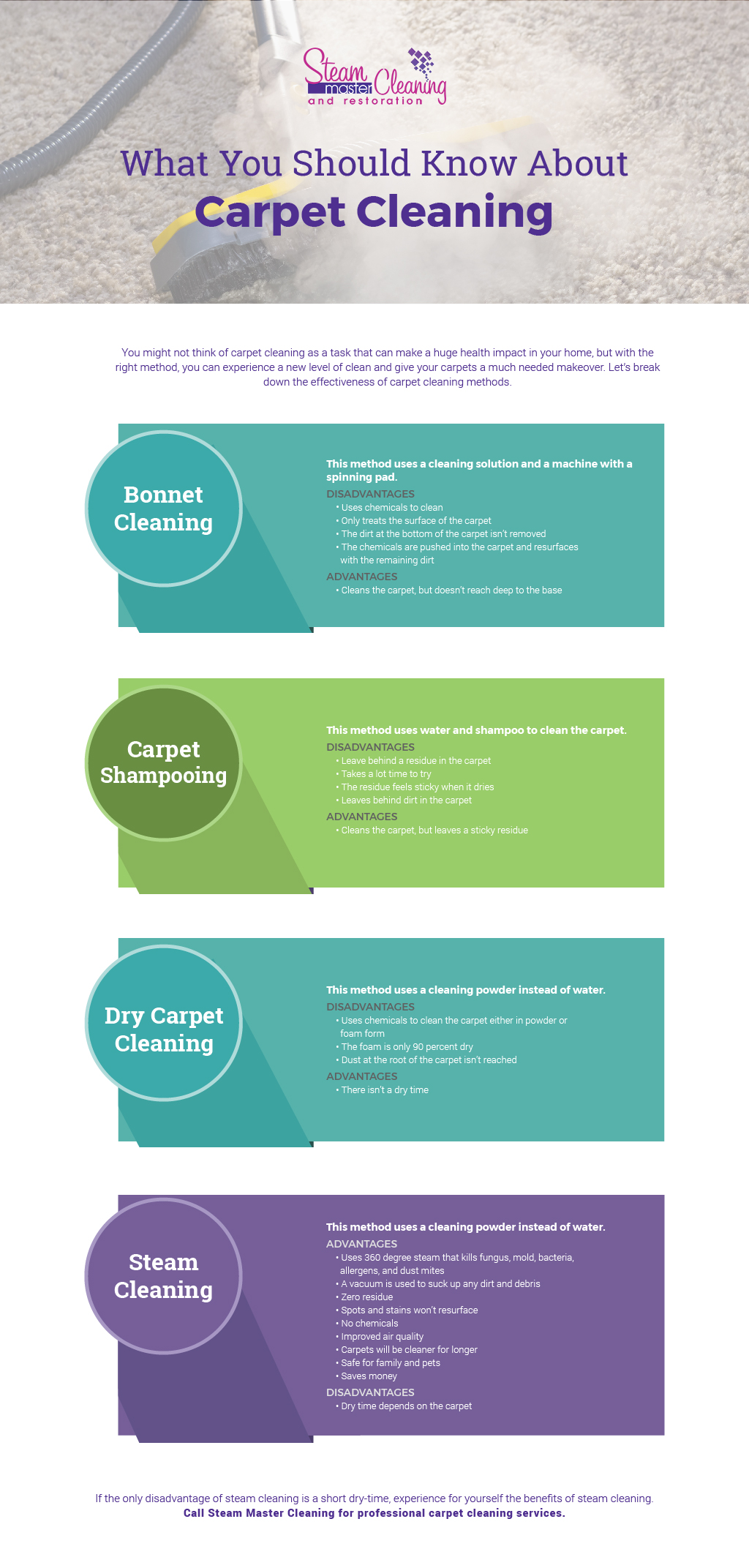 Steam master Cleaning
and restoration

What You Should Know About
Carpet Cleaning

You might not think of carpet cleaning as a task that can make a huge health impact in your home, but with the right method, you can experience a new level of clean and give your carpets a much needed makeover. Let's break down the effectiveness of carpet cleaning methods.

Bonnet Cleaning

This method uses a cleaning solution and a machine with a spinning pad.
DISADVANTAGES
• Uses chemicals to clean
• Only treats the surface of the carpet
• The dirt at the bottom of the carpet isn't removed
• The chemicals are pushed into the carpet and resurfaces with the remaining dirt
ADVANTAGES
• Cleans the carpet, but doesn't reach deep to the base

Carpet Shampooing

This method uses water and shampoo to clean the carpet.
DISADVANTAGES
• Leave behind a residue in the carpet
• Takes a lot time to try
• The residue feels sticky when it dries
• Leaves behind dirt in the carpet
ADVANTAGES
• Cleans the carpet, but leaves a sticky residue

Dry Carpet Cleaning

This method uses a cleaning powder instead of water.
DISADVANTAGES
• Uses chemicals to clean the carpet either in powder or foam form
• The foam is only 90 percent dry
• Dust at the root of the carpet isn't reached
ADVANTAGES
• There isn't a dry time

Steam Cleaning

This method uses a cleaning powder instead of water.
ADVANTAGES
• Uses 360 degree steam that kills fungus, mold, bacteria, allergens, and dust mites
• A vacuum is used to suck up any dirt and debris
• Zero residue
• Spots and stains won't resurface
• No chemicals
• Improved air quality
• Carpets will be cleaner for longer
• Safe for family and pets
• Saves money
DISADVANTAGES
• Dry time depends on the carpet

If the only disadvantage of steam cleaning is a short dry-time, experience for yourself the benefits of steam cleaning.
Call Steam Master Cleaning for professional carpet cleaning services.