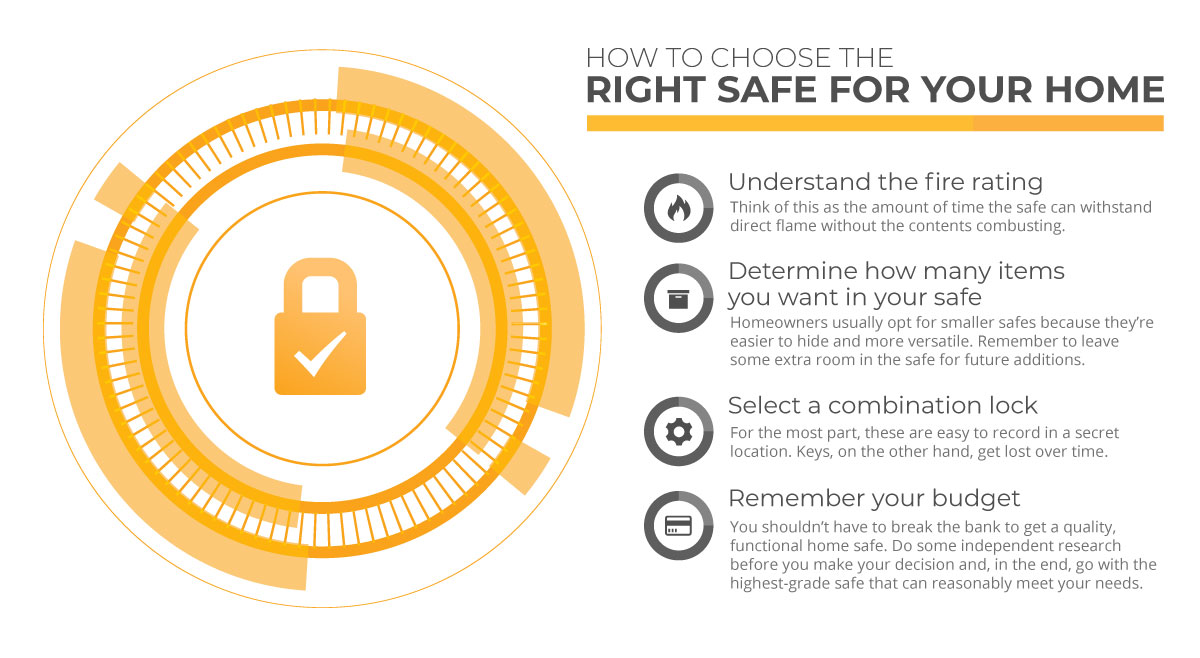 HOW TO CHOOSE THE
RIGHT SAFE FOR YOUR HOME

Understand the fire rating
Think of this as the amount of time the safe can withstand direct flame without the contents combusting.

Determine how many items you want in your safe
Homeowners usually opt for smaller safes because they're easier to hide and more versatile. Remember to leave some extra room in the safe for future additions.

Select a combination lock
For the most part, these are easy to record in a secret location. Keys, on the other hand, get lost over time.

Remember your budget
You shouldn't have to break the bank to get a quality, functional home safe. Do some independent research before you make your decision and, in the end, go with the highest-grade safe that can reasonably meet your needs.