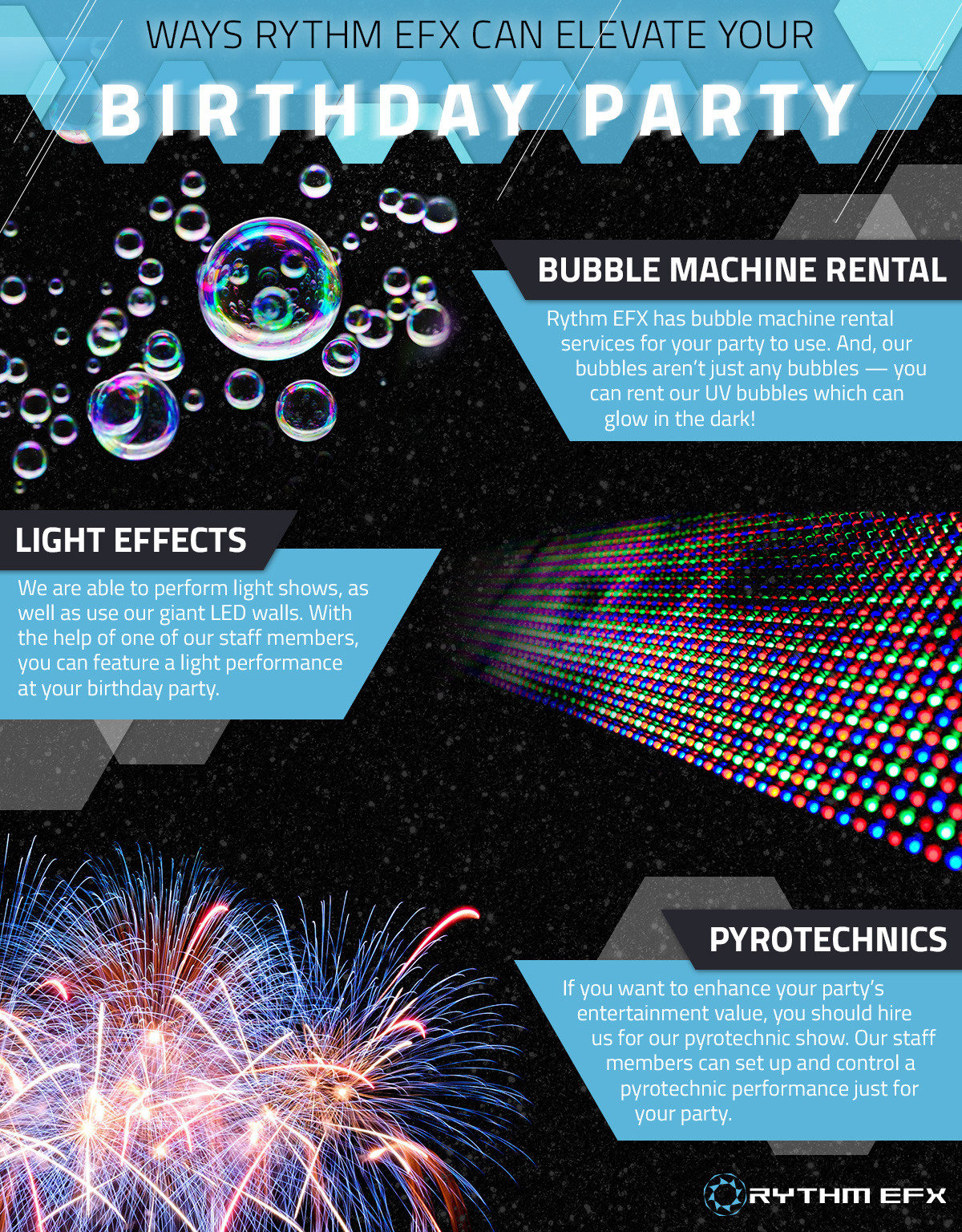 WAYS RYTHM EFX CAN ELEVATE YOUR

BIRTHDAY PARTY

BUBBLE MACHINE RENTAL

Rythm EFX has bubble machine rental services for your party to use. And, our bubbles aren't just any bubbles — you can rent our UV bubbles which can glow in the dark!

LIGHT EFFECTS

We are able to perform light shows, as well as use our giant LED walls. With the help of one of our staff members, you can feature a light performance at your birthday party.

PYROTECHNICS

If you want to enhance your party's entertainment value, you should hire us for our pyrotechnic show. Our staff members can set up and control a pyrotechnic performance just for your party.

RYTHM EFX