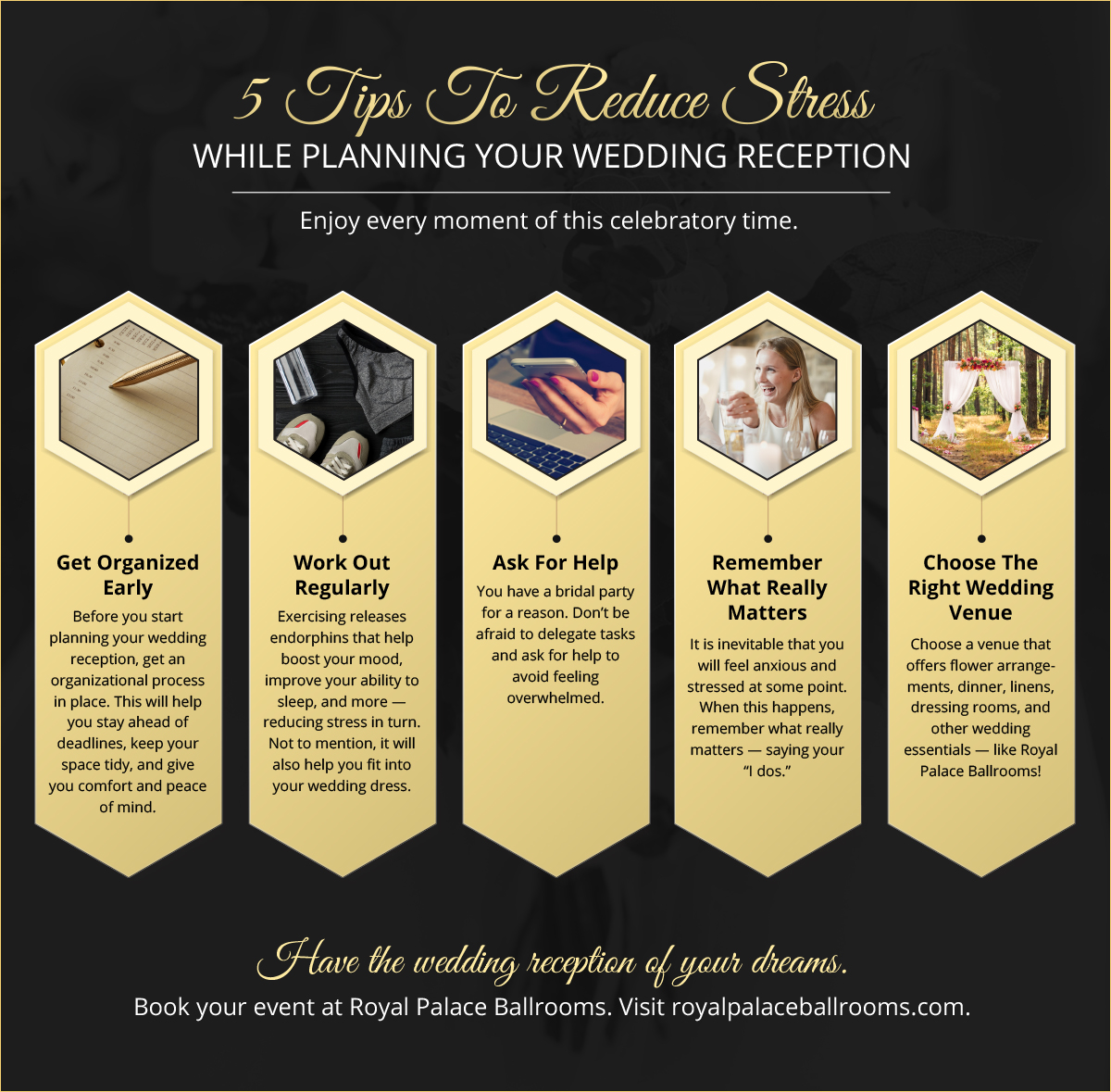 5 Tips To Reduce Stress
WHILE PLANNING YOUR WEDDING RECEPTION

Enjoy every moment of this celebratory time.

Get Organized Early
Before you start planning your wedding reception, get an organizational process in place. This will help you stay ahead of deadlines, keep your space tidy, and give you comfort and peace of mind.

Work Out Regularly
Exercising releases endorphins that help boost your mood, improve your ability to sleep, and more — reducing stress in turn. Not to mention, it will also help you fit into your wedding dress.

Ask For Help
You have a bridal party for a reason. Don't be afraid to delegate tasks and ask for help to avoid feeling overwhelmed.

Remember What Really Matters
It is inevitable that you will feel anxious and stressed at some point. When this happens, remember what really matters — saying your "I dos."

Choose The Right Wedding Venue
Choose a venue that offers flower arrangements, dinner, linens, dressing rooms, and other wedding essentials — like Royal Palace Ballrooms!

Have the wedding reception of your dreams.
Book your event at Royal Palace Ballrooms. Visit royalpalaceballrooms.com.