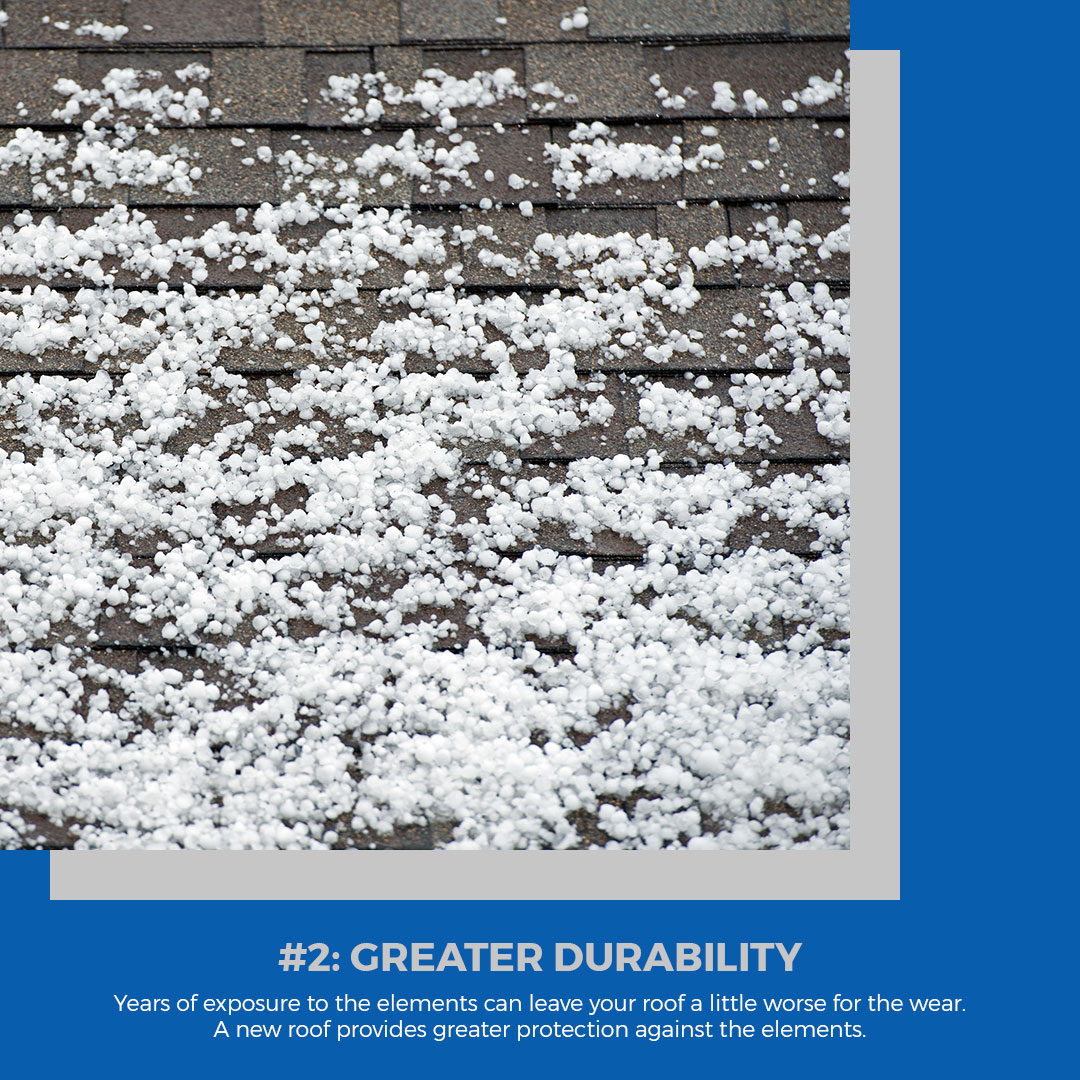 #2: GREATER DURABILITY

Years of exposure to the elements can leave your roof a little worse for the wear. A new roof provides greater protection against the elements.