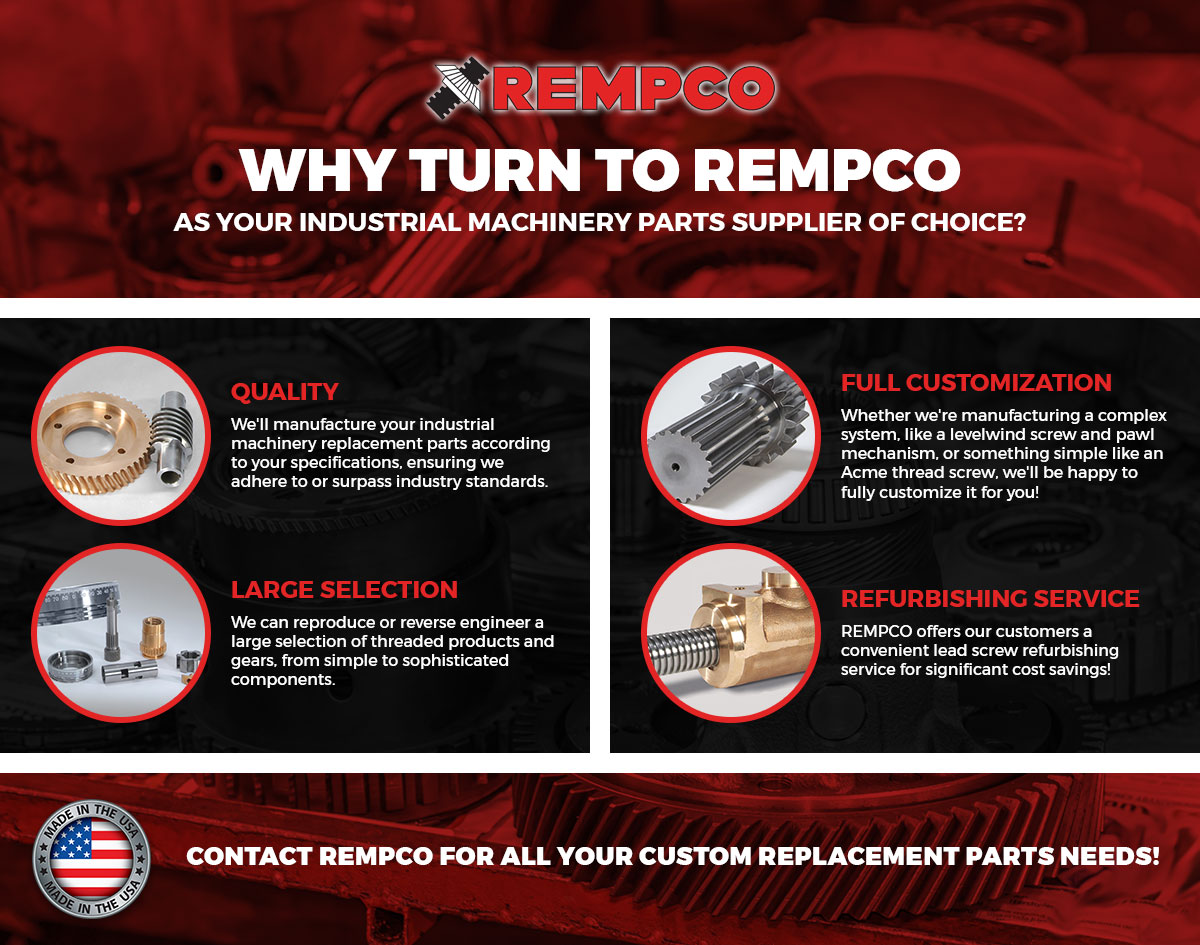 REMPCO

WHY TURN TO REMPCO

AS YOUR INDUSTRIAL MACHINERY PARTS SUPPLIER OF CHOICE?

QUALITY

We'll manufacture your industrial machinery replacement parts according to your specifications, ensuring we adhere to or surpass industry standards.

LARGE SELECTION

We can reproduce or reverse engineer a large selection of threaded products and gears, from simple to sophisticated components.

FULL CUSTOMIZATION

Whether we're manufacturing a complex system, like a levelwind screw and pawl mechanism, or something simple like an Acme thread screw, we'll be happy to fully customize it for you!

REFURBISHING SERVICE

REMPCO offers our customers a convenient lead screw refurbishing service for significant cost savings!

MADE IN THE USA
MADE IN THE USA

CONTACT REMPCO FOR ALL YOUR CUSTOM REPLACEMENT PARTS NEEDS!