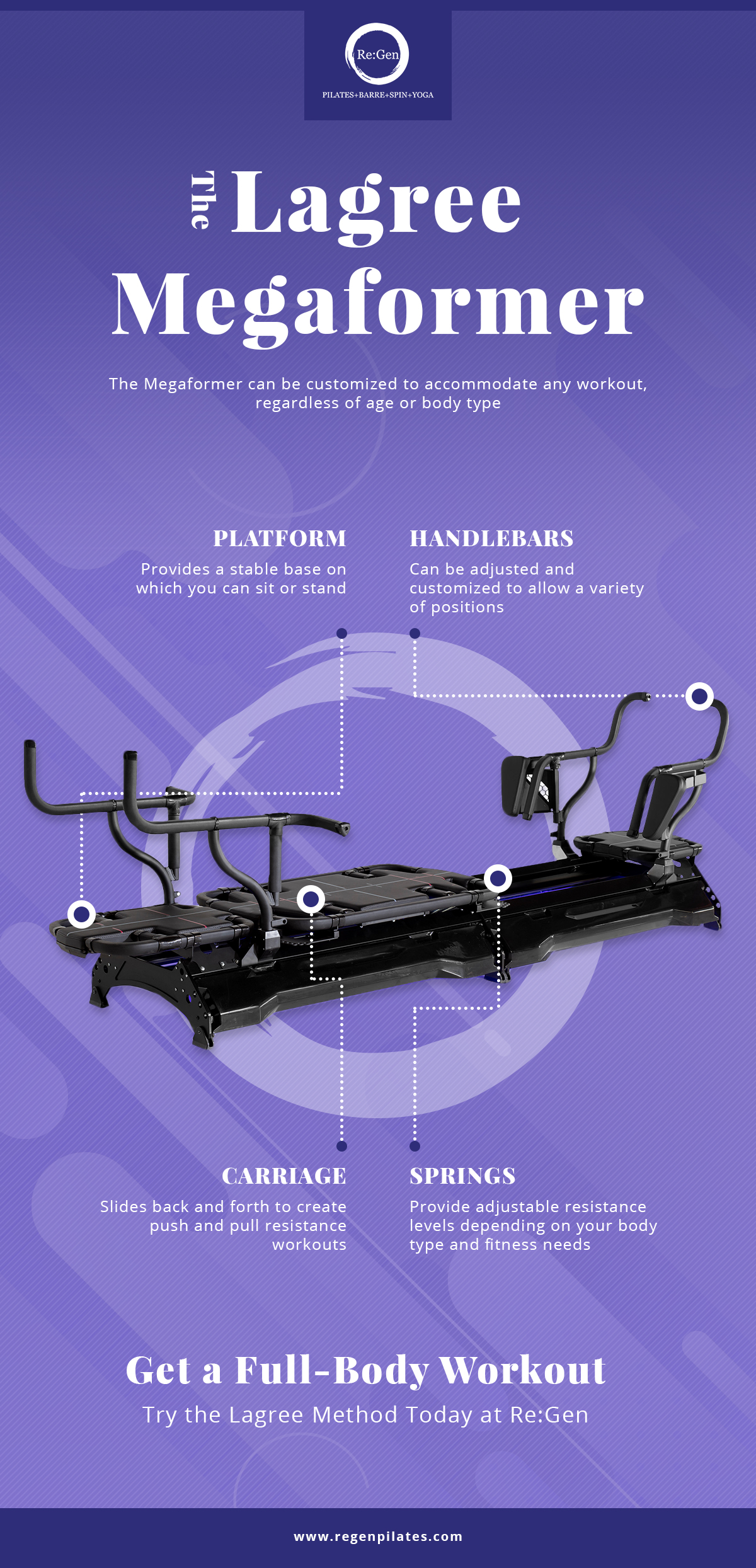 Re:Gen
PILATES+BARRE+SPIN+YOGA

The Lagree Megaformer

The Megaformer can be customized to accommodate any workout, regardless of age or body type

PLATFORM
Provides a stable base on which you can sit or stand

HANDLEBARS
Can be adjusted and customized to allow a variety of positions

CARRIAGE
Slides back and forth to create push and pull resistance workouts

SPRINGS
Provide adjustable resistance levels depending on your body type and fitness needs

Get a Full-Body Workout
Try the Lagree Method Today at Re:Gen

www.regenpilates.com