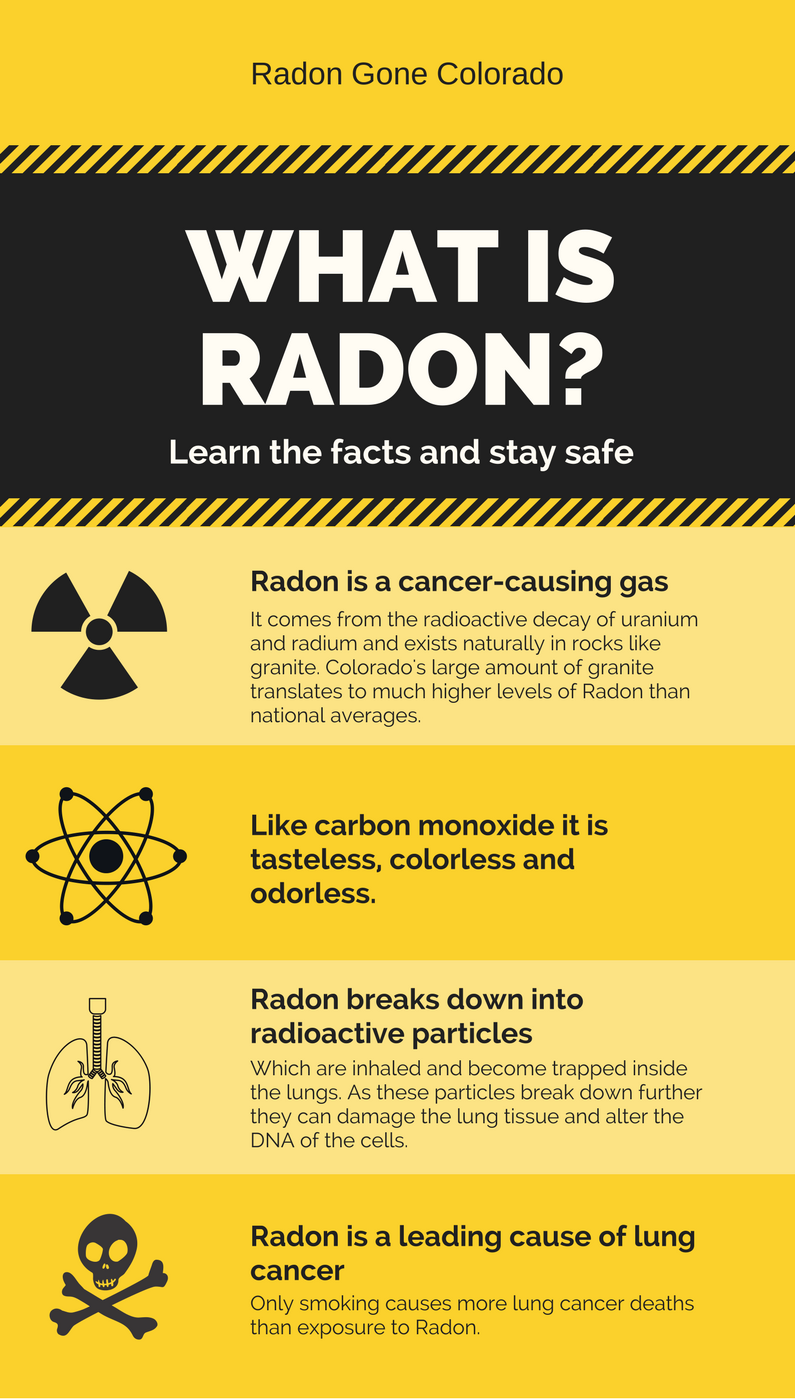 Radon Gone Colorado

WHAT IS RADON?

Learn the facts and stay safe

Radon is a cancer-causing gas

It comes from the radioactive decay of uranium and radium and exists naturally in rocks like granite. Colorado's large amount of granite translates to much higher levels of Radon than national averages.

Like carbon monoxide it is tasteless, colorless and odorless.

Radon breaks down into radioactive particles

Which are inhaled and become trapped inside the lungs. As these particles break down further they can damage the lung tissue and alter the DNA of the cells.

Radon is a leading cause of lung cancer

Only smoking causes more lung cancer deaths than exposure to Radon.