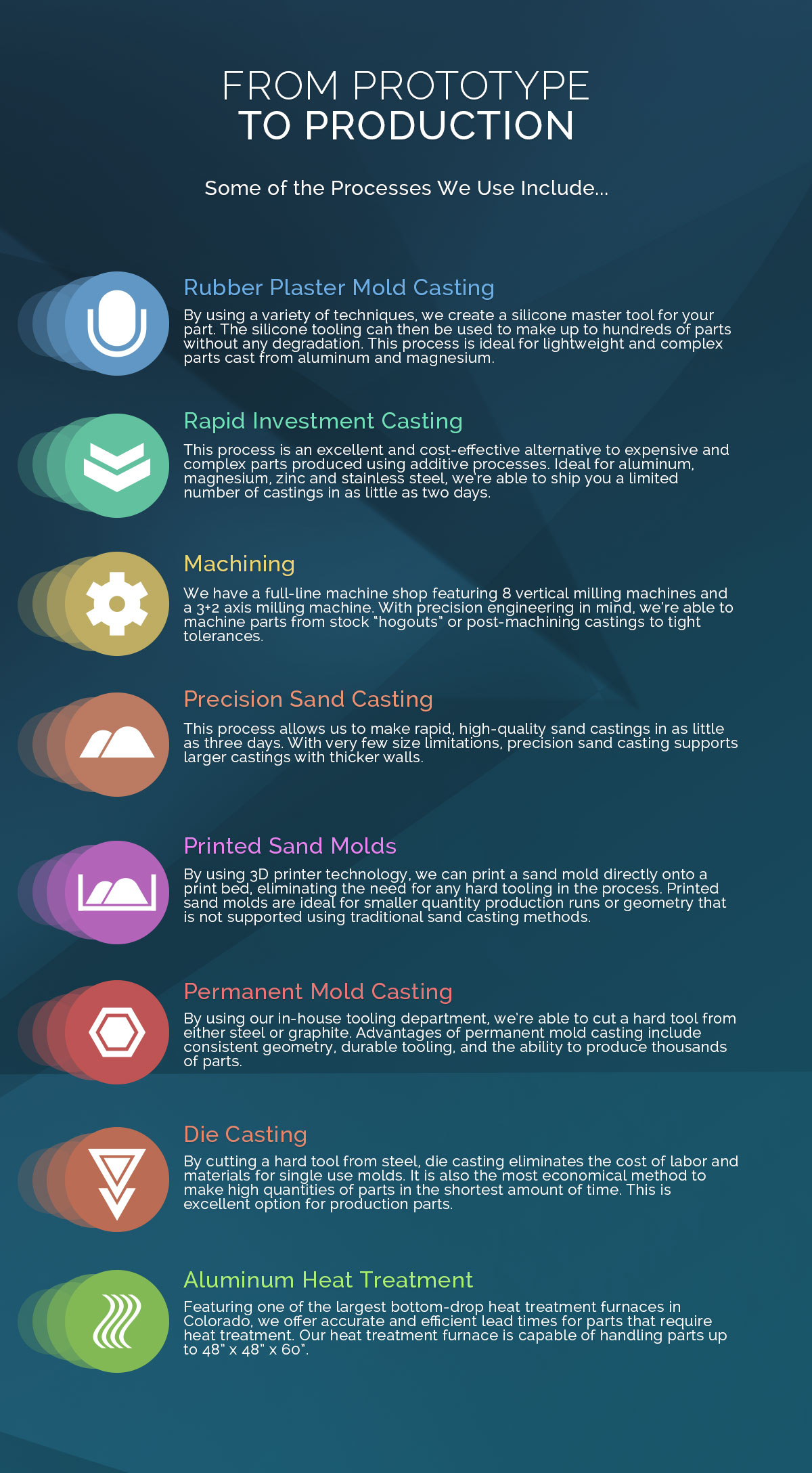 FROM PROTOTYPE
TO PRODUCTION

Some of the Processes We Use Include...

Rubber Plaster Mold Casting

By using a variety of techniques, we create a silicone master tool for your part. The silicone tooling can then be used to make up to hundreds of parts without any degradation. This process is ideal for lightweight and complex parts cast from aluminum and magnesium.

Rapid Investment Casting

This process is an excellent and cost-effective alternative to expensive and complex parts produced using additive processes. Ideal for aluminum, magnesium, zinc and stainless steel, we're able to ship you a limited number of castings in as little as two days.

Machining

We have a full-line machine shop featuring 8 vertical milling machines and a 3+2 axis milling machine. With precision engineering in mind, we're able to machine parts from stock "hogouts" or post-machining castings to tight tolerances.

Precision Sand Casting

This process allows us to make rapid, high-quality sand castings in as little as three days. With very few size limitations, precision sand casting supports larger castings with thicker walls.

Printed Sand Molds

By using 3D printer technology, we can print a sand mold directly onto a print bed, eliminating the need for any hard tooling in the process. Printed sand molds are ideal for smaller quantity production runs or geometry that is not supported using traditional sand casting methods.

Permanent Mold Casting

By using our in-house tooling department, we're able to cut a hard tool from either steel or graphite. Advantages of permanent mold casting include consistent geometry, durable tooling, and the ability to produce thousands of parts.

Die Casting

By cutting a hard tool from steel, die casting eliminates the cost of labor and materials for single use molds. It is also the most economical method to make high quantities of parts in the shortest amount of time. This is excellent option for production parts.

Aluminum Heat Treatment

Featuring one of the largest bottom-drop heat treatment furnaces in Colorado, we offer accurate and efficient lead times for parts that require heat treatment. Our heat treatment furnace is capable of handling parts up to 48" x 48" x 60".