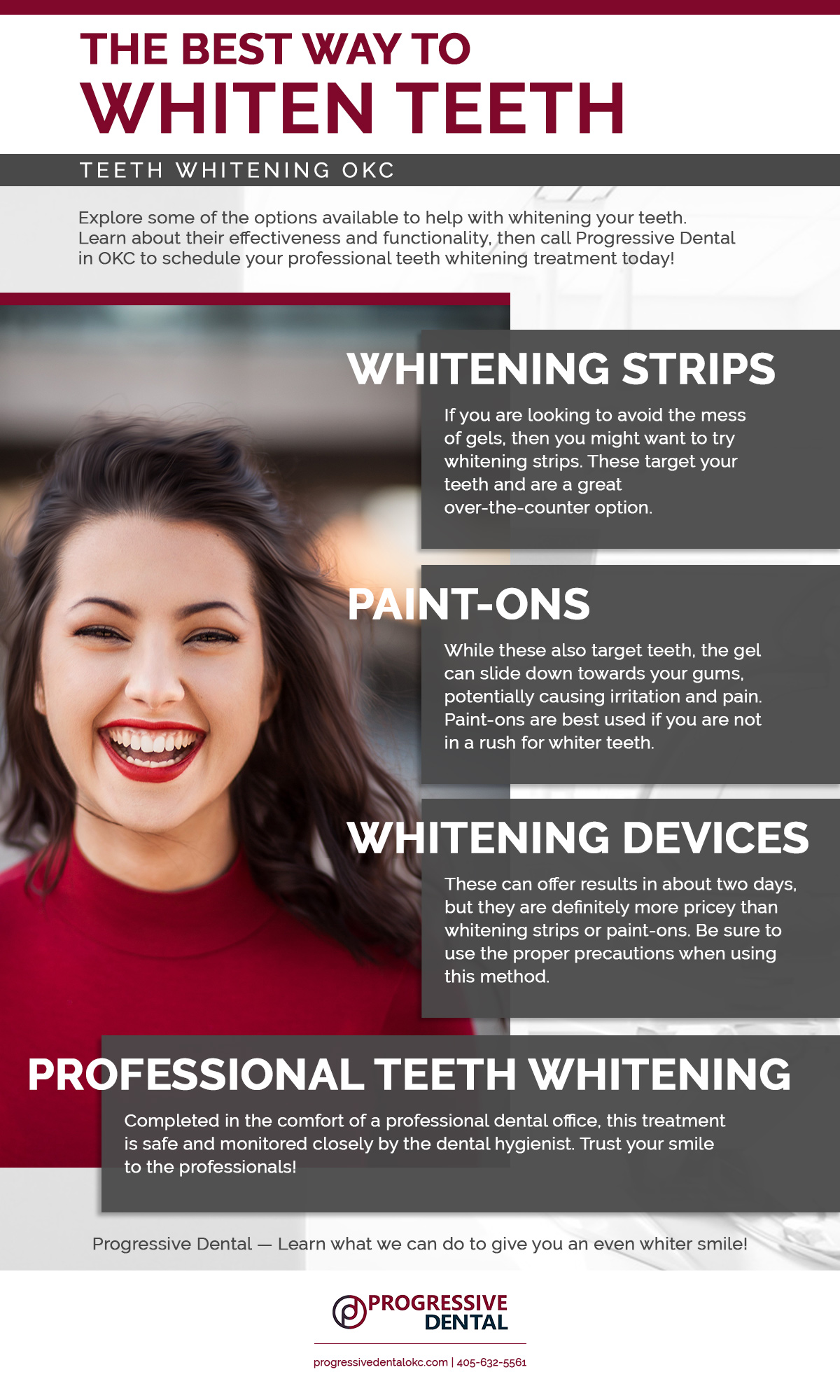 THE BEST WAY TO
WHITEN TEETH

TEETH WHITENING OKC

Explore some of the options available to help with whitening your teeth. Learn about their effectiveness and functionality, then call Progressive Dental in OKC to schedule your professional teeth whitening treatment today!

WHITENING STRIPS

If you are looking to avoid the mess of gels, then you might want to try whitening strips. These target your teeth and are a great over-the-counter option.

PAINT-ONS

While these also target teeth, the gel can slide down towards your gums, potentially causing irritation and pain. Paint-ons are best used if you are not in a rush for whiter teeth.

WHITENING DEVICES

These can offer results in about two days, but they are definitely more pricey than whitening strips or paint-ons. Be sure to use the proper precautions when using this method.

PROFESSIONAL TEETH WHITENING

Completed in the comfort of a professional dental office, this treatment is safe and monitored closely by the dental hygienist. Trust your smile to the professionals!

Progressive Dental — Learn what we can do to give you an even whiter smile!

PROGRESSIVE DENTAL

progressivedentalokc.com | 405-632-5561