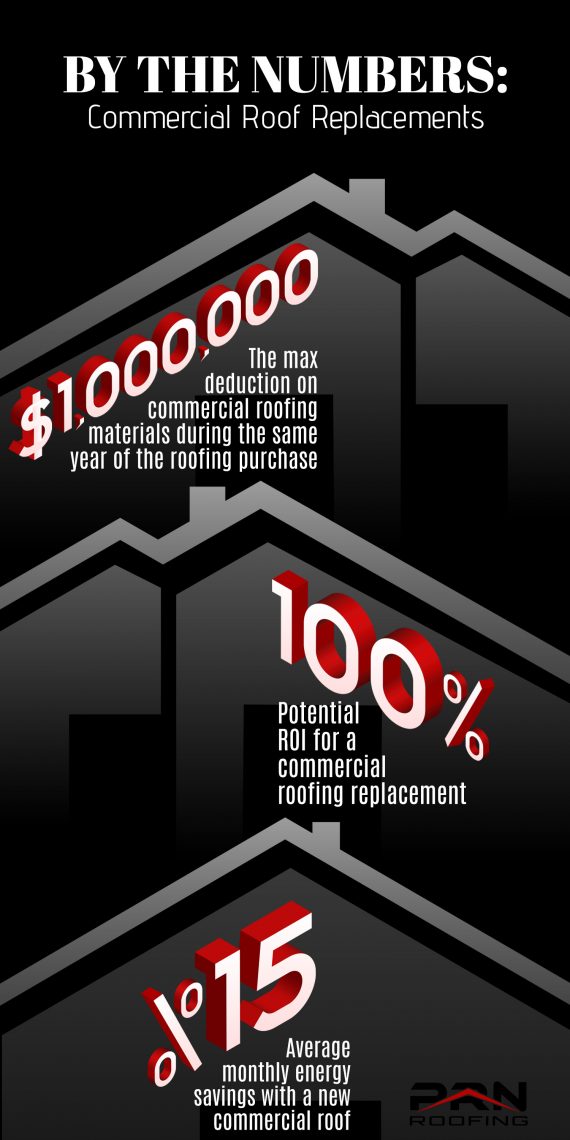 BY THE NUMBERS:
Commercial Roof Replacements

$1,000,000

The max deduction on commercial roofing materials during the same year of the roofing purchase

100%

Potential ROI for a commercial roofing replacement

%15

Average monthly energy savings with a new commercial roof

PRN ROOFING