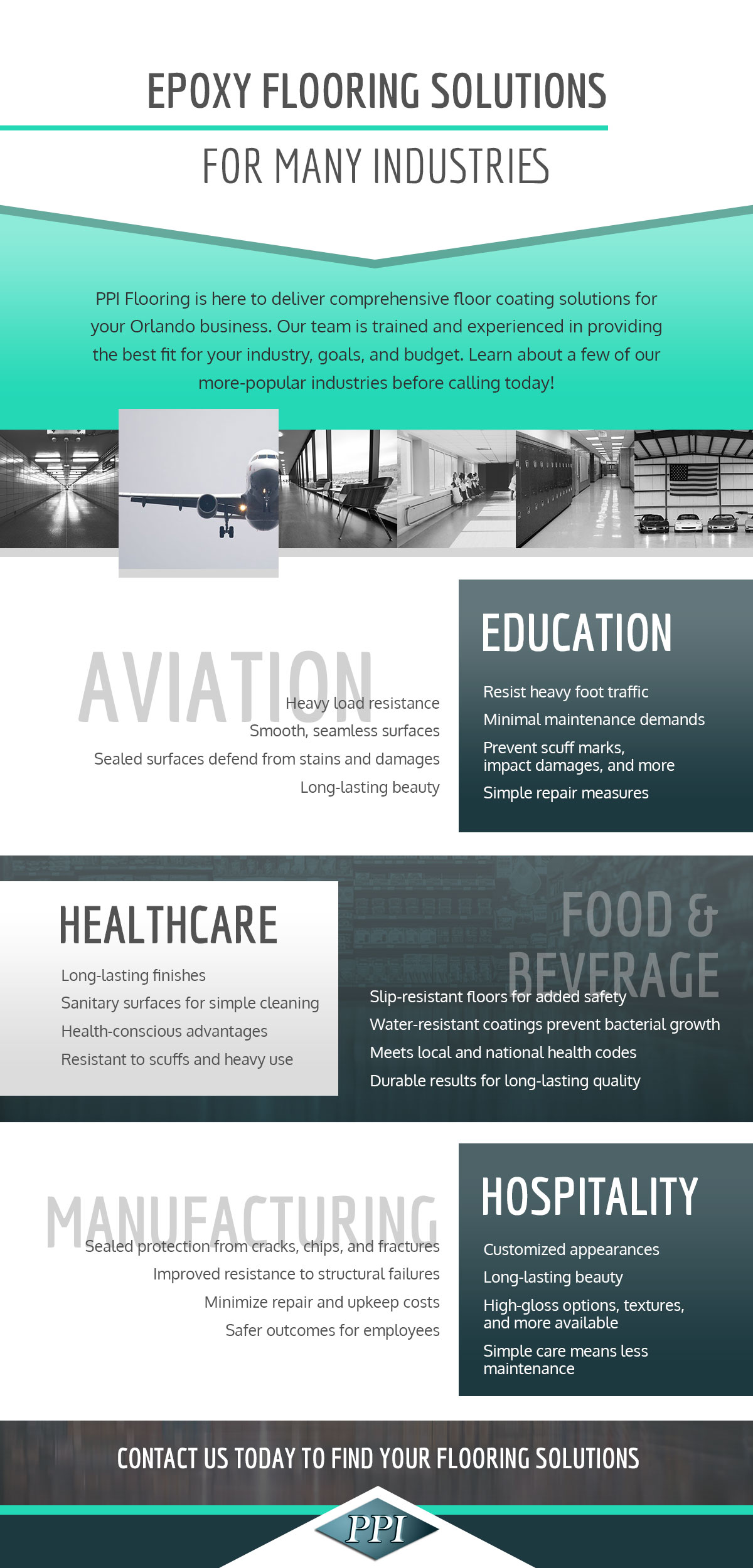 EPOXY FLOORING SOLUTIONS

FOR MANY INDUSTRIES

PPI Flooring is here to deliver comprehensive floor coating solutions for your Orlando business. Our team is trained and experienced in providing the best fit for your industry, goals, and budget. Learn about a few of our more-popular industries before calling today!

AVIATION

Heavy load resistance
Smooth, seamless surfaces
Sealed surfaces defend from stains and damages
Long-lasting beauty

EDUCATION

Resist heavy foot traffic
Minimal maintenance demands
Prevent scuff marks, impact damages, and more
Simple repair measures

HEALTHCARE

Long-lasting finishes
Sanitary surfaces for simple cleaning
Health-conscious advantages
Resistant to scuffs and heavy use

FOOD & BEVERAGE

Slip-resistant floors for added safety
Water-resistant coatings prevent bacterial growth
Meets local and national health codes
Durable results for long-lasting quality

MANUFACTURING

Sealed protection from cracks, chips, and fractures
Improved resistance to structural failures
Minimize repair and upkeep costs
Safer outcomes for employees

HOSPITALITY

Customized appearances
Long-lasting beauty
High-gloss options, textures, and more available
Simple care means less maintenance

CONTACT US TODAY TO FIND YOUR FLOORING SOLUTIONS

PPI