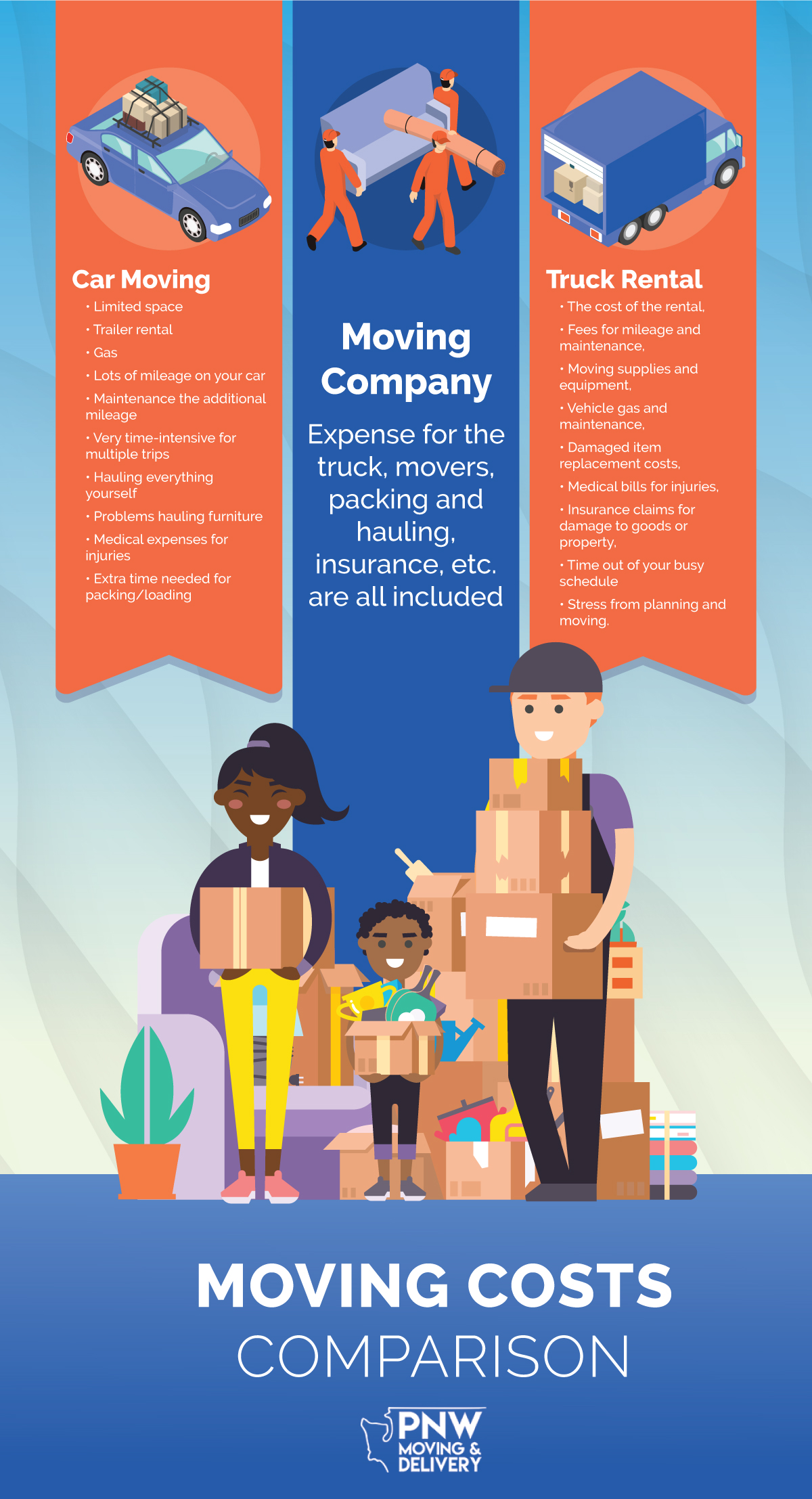 Car Moving

• Limited space
• Trailer rental
• Gas
• Lots of mileage on your car
• Maintenance the additional mileage
• Very time-intensive for multiple trips
• Hauling everything yourself
• Problems hauling furniture
• Medical expenses for injuries
• Extra time needed for packing/loading

Moving Company

Expense for the truck, movers, packing and hauling, insurance, etc. are all included

Truck Rental

• The cost of the rental,
• Fees for mileage and maintenance,
• Moving supplies and equipment,
• Vehicle gas and maintenance,
• Damaged item replacement costs,
• Medical bills for injuries,
• Insurance claims for damage to goods or property,
• Time out of your busy schedule
• Stress from planning and moving.

MOVING COSTS
COMPARISON

PNW
MOVING &
DELIVERY