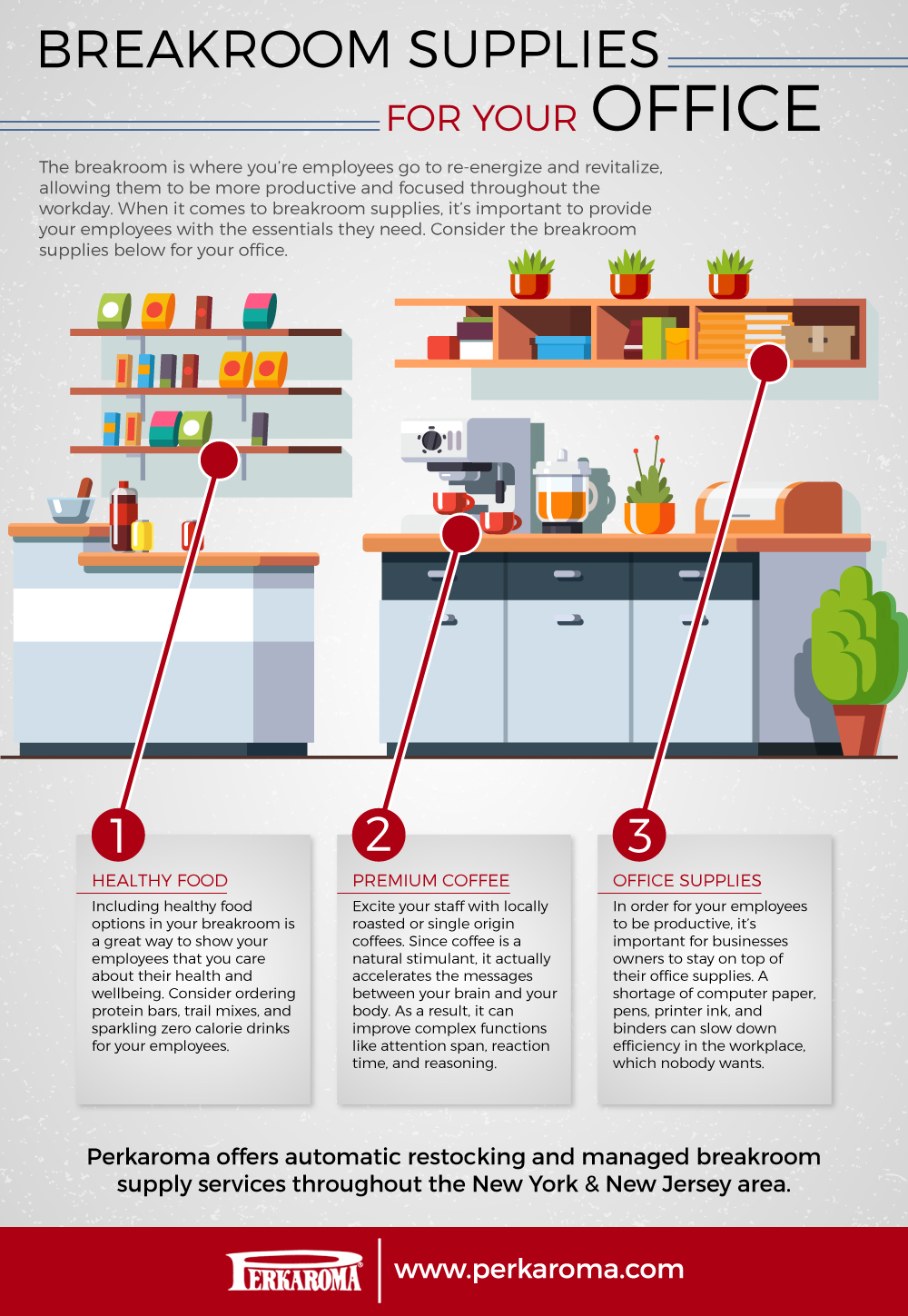 BREAKROOM SUPPLIES
FOR YOUR OFFICE

The breakroom is where you're employees go to re-energize and revitalize, allowing them to be more productive and focused throughout the workday. When it comes to breakroom supplies, it's important to provide your employees with the essentials they need. Consider the breakroom supplies below for your office.

1
HEALTHY FOOD
Including healthy food options in your breakroom is a great way to show your employees that you care about their health and wellbeing. Consider ordering protein bars, trail mixes, and sparkling zero calorie drinks for your employees.

2
PREMIUM COFFEE
Excite your staff with locally roasted or single origin coffees. Since coffee is a natural stimulant, it actually accelerates the messages between your brain and your body. As a result, it can improve complex functions like attention span, reaction time, and reasoning.

3
OFFICE SUPPLIES
In order for your employees to be productive, it's important for businesses owners to stay on top of their office supplies. A shortage of computer paper, pens, printer ink, and binders can slow down efficiency in the workplace, which nobody wants.

Perkaroma offers automatic restocking and managed breakroom supply services throughout the New York & New Jersey area.

PERKAROMA
www.perkaroma.com