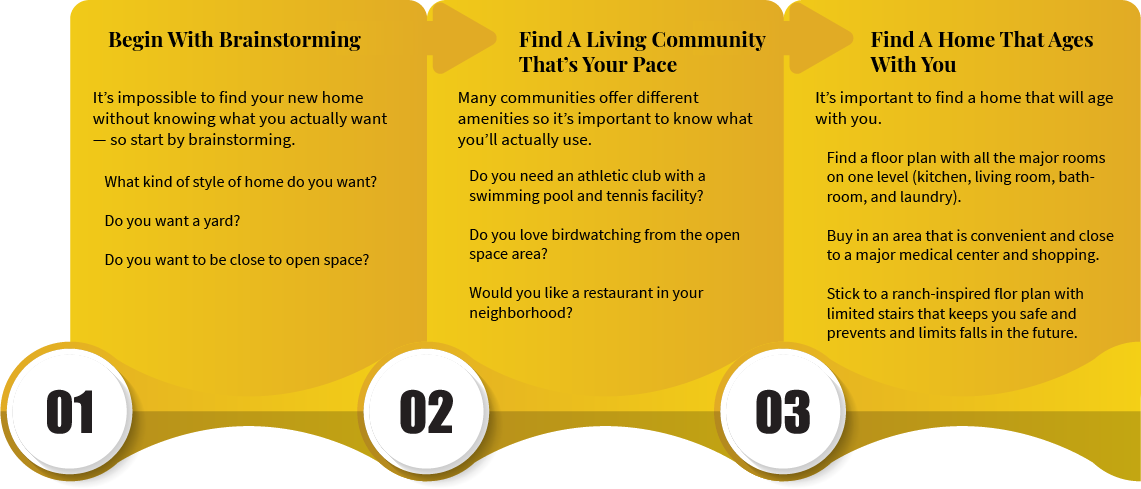 Begin With Brainstorming

It's impossible to find your new home without knowing what you actually want — so start by brainstorming.

What kind of style of home do you want?

Do you want a yard?

Do you want to be close to open space?

01

Find A Living Community That's Your Pace

Many communities offer different amenities so it's important to know what you'll actually use.

Do you need an athletic club with a swimming pool and tennis facility?

Do you love birdwatching from the open space area?

Would you like a restaurant in your neighborhood?

02

Find A Home That Ages With You

It's important to find a home that will age with you.

Find a floor plan with all the major rooms on one level (kitchen, living room, bathroom, and laundry).

Buy in an area that is convenient and close to a major medical center and shopping.

Stick to a ranch-inspired flor plan with limited stairs that keeps you safe and prevents and limits falls in the future.

03