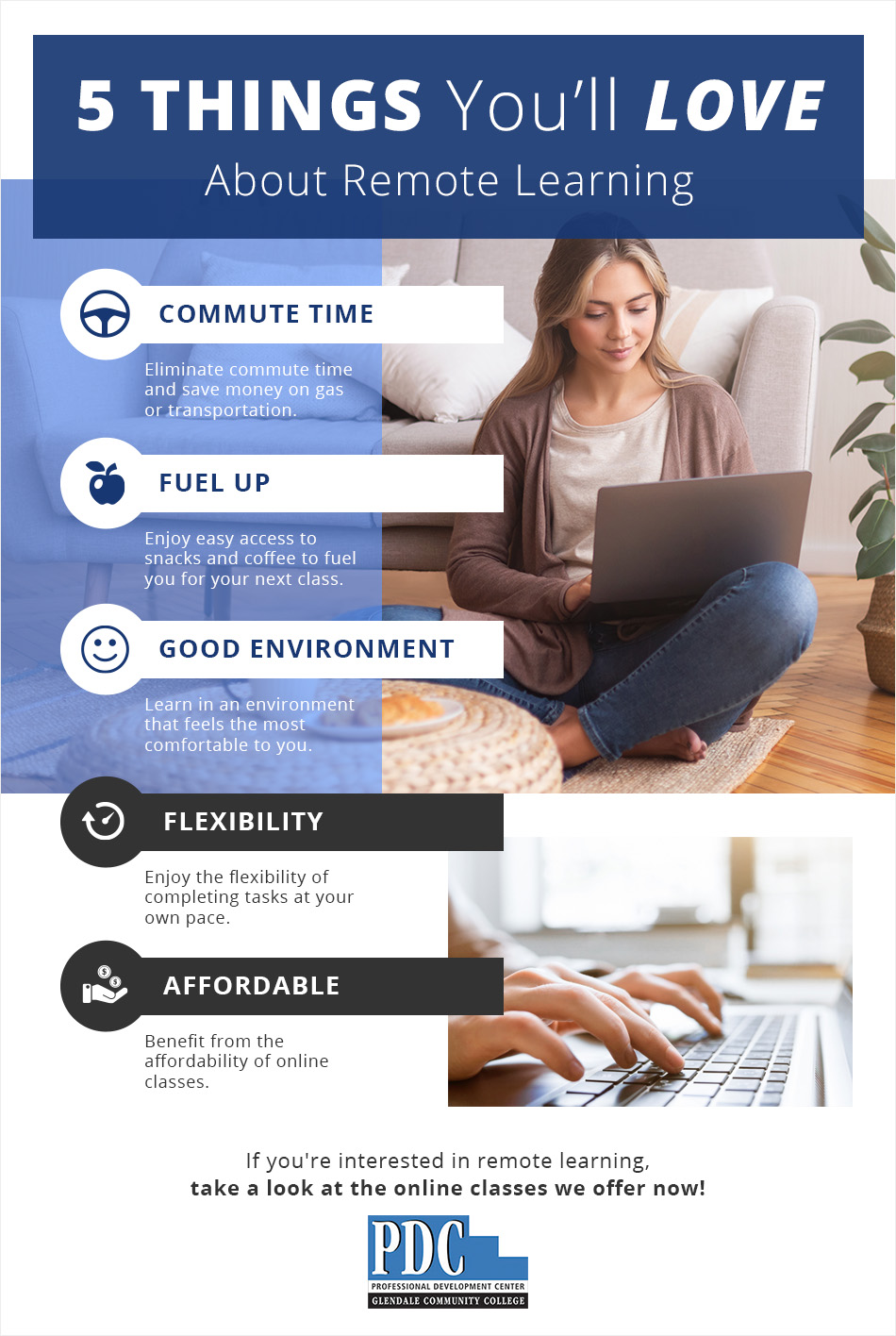 5 THINGS You'll LOVE
About Remote Learning

COMMUTE TIME

Eliminate commute time and save money on gas or transportation.

FUEL UP

Enjoy easy access to snacks and coffee to fuel you for your next class.

GOOD ENVIRONMENT

Learn in an environment that feels the most comfortable to you.

FLEXIBILITY

Enjoy the flexibility of completing tasks at your own pace.

AFFORDABLE

Benefit from the affordability of online classes.

If you're interested in remote learning,
take a look at the online classes we offer now!

PDC
PROFESSIONAL DEVELOPMENT CENTER
GLENDALE COMMUNITY COLLEGE