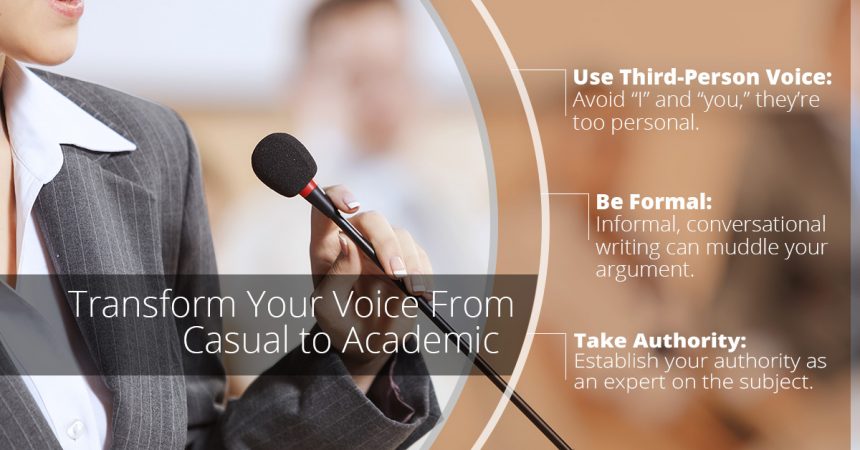 Transform Your Voice From Casual to Academic

Use Third-Person Voice:
Avoid “I” and “you,” they’re too personal.

Be Formal:
Informal, conversational writing can muddle your argument.

Take Authority:
Establish your authority as an expert on the subject.