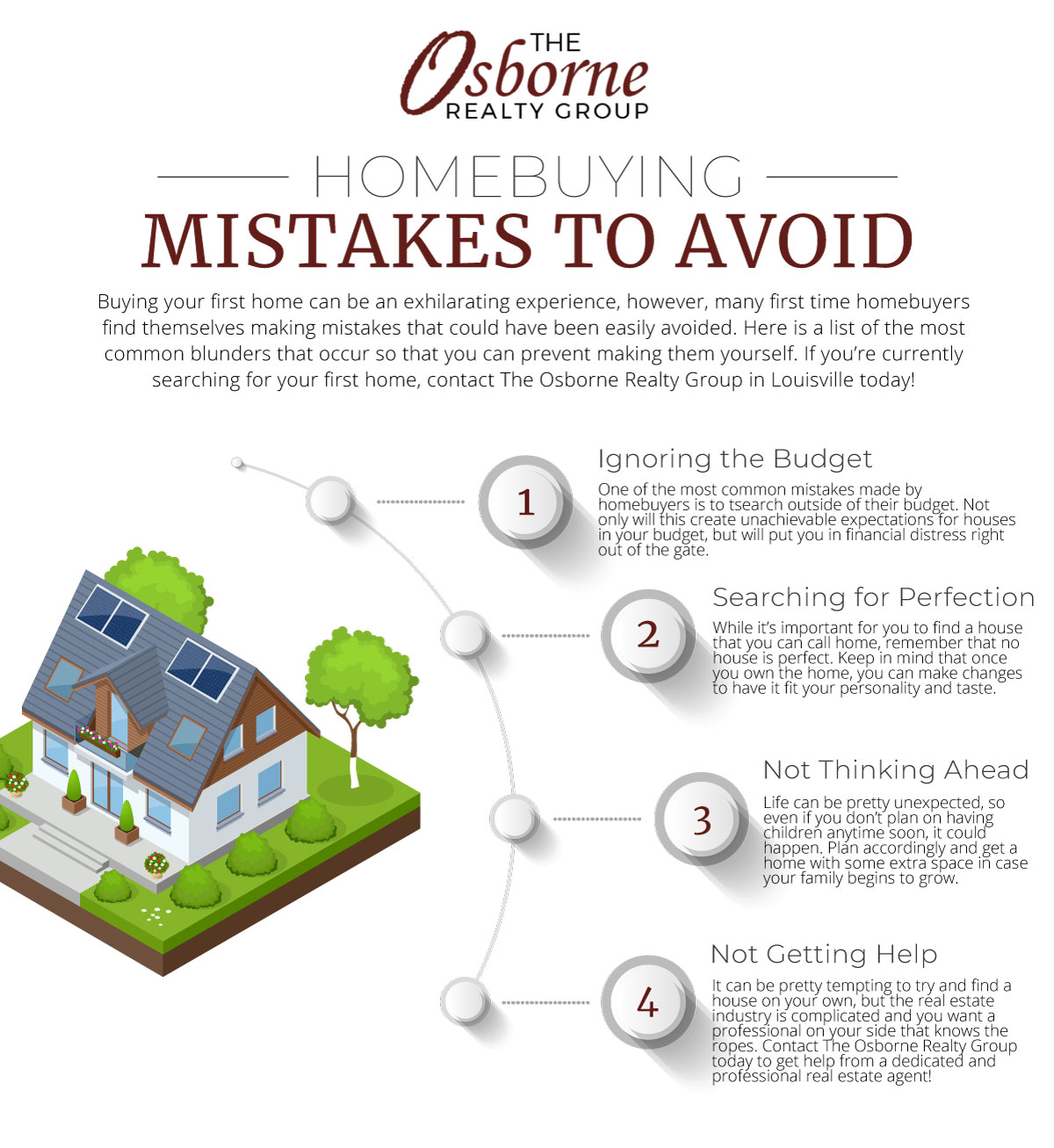 THE Osborne REALTY GROUP

HOMEBUYING

MISTAKES TO AVOID

Buying your first home can be an exhilarating experience, however, many first time homebuyers find themselves making mistakes that could have been easily avoided. Here is a list of the most common blunders that occur so that you can prevent making them yourself. If you're currently searching for your first home, contact The Osborne Realty Group in Louisville today!

1

Ignoring the Budget

One of the most common mistakes made by homebuyers is to tsearch outside of their budget. Not only will this create unachievable expectations for houses in your budget, but will put you in financial distress right out of the gate.

2

Searching for Perfection

While it's important for you to find a house that you can call home, remember that no house is perfect. Keep in mind that once you own the home, you can make changes to have it fit your personality and taste.

3

Not Thinking Ahead

Life can be pretty unexpected, so even if you don't plan on having children anytime soon, it could happen. Plan accordingly and get a home with some extra space in case your family begins to grow.

4

Not Getting Help

It can be pretty tempting to try and find a house on your own, but the real estate industry is complicated and you want a professional on your side that knows the ropes. Contact The Osborne Realty Group today to get help from a dedicated and professional real estate agent!