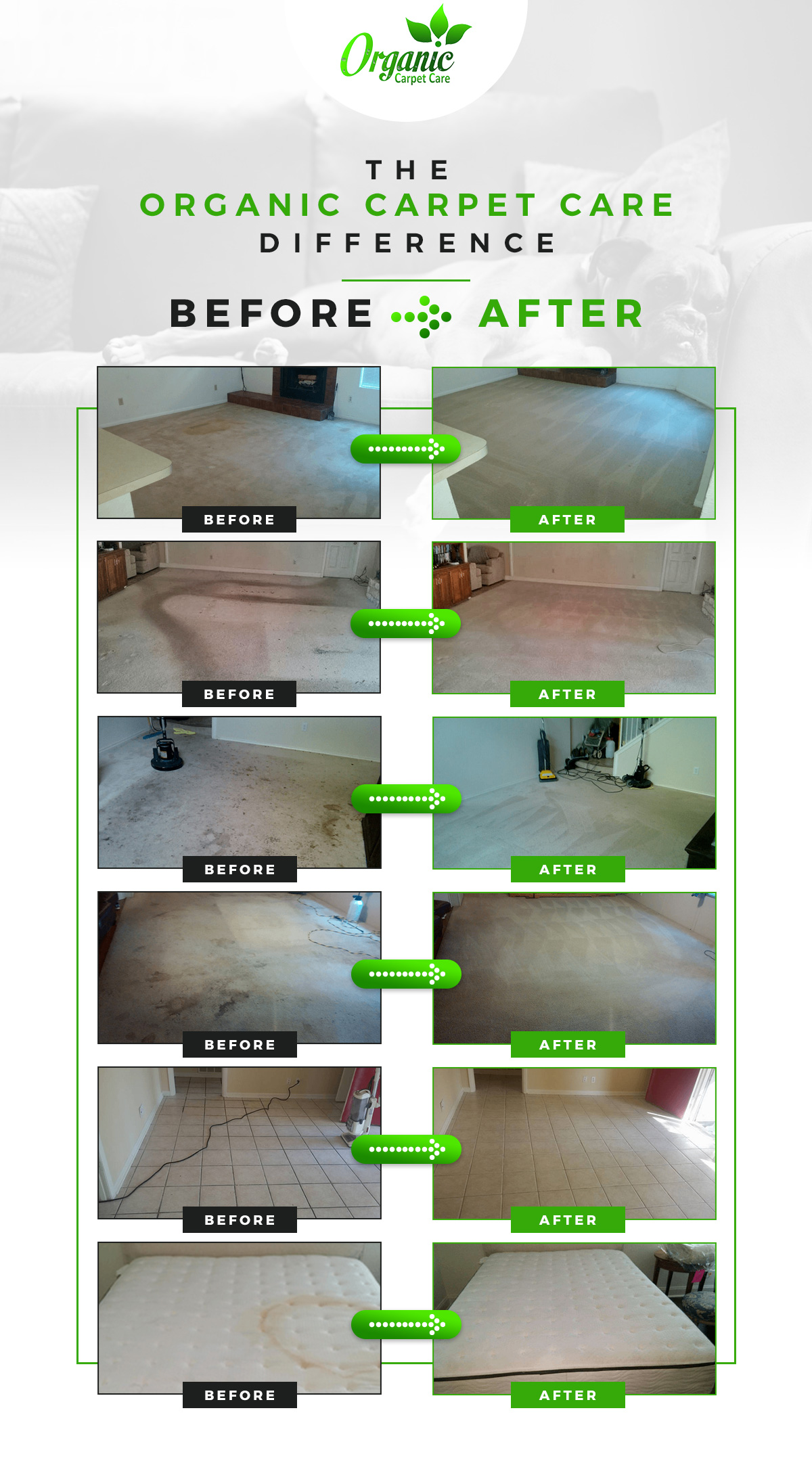 Organic
Carpet Care

THE
ORGANIC CARPET CARE
DIFFERENCE

BEFORE AFTER

BEFORE
AFTER

BEFORE
AFTER

BEFORE
AFTER

BEFORE
AFTER

BEFORE
AFTER

BEFORE
AFTER