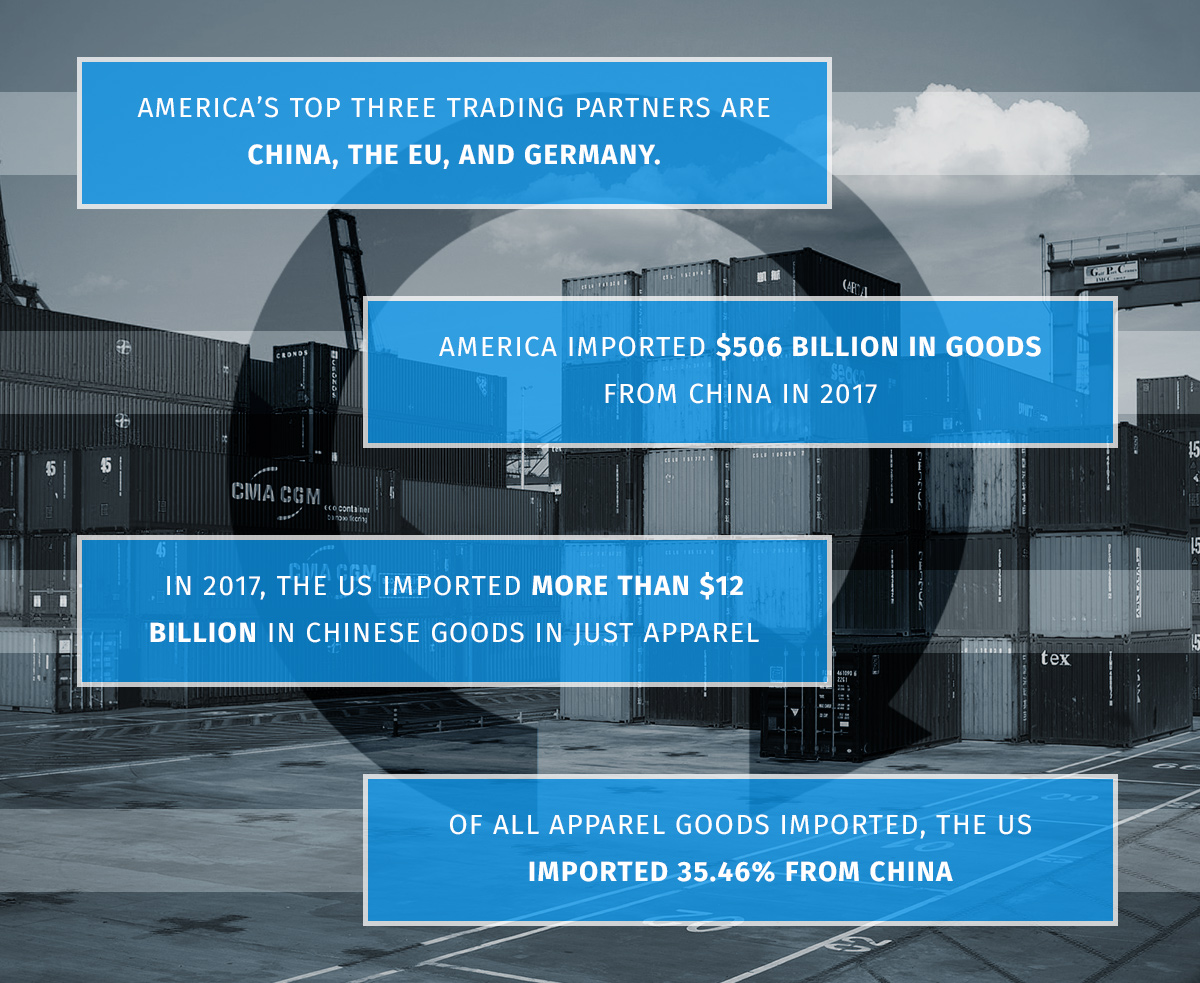 AMERICA'S TOP THREE TRADING PARTNERS ARE CHINA, THE EU, AND GERMANY.

AMERICA IMPORTED $506 BILLION IN GOODS FROM CHINA IN 2017

IN 2017, THE US IMPORTED MORE THAN $12 BILLION IN CHINESE GOODS IN JUST APPAREL

OF ALL APPAREL GOODS IMPORTED, THE US IMPORTED 35.46% FROM CHINA

CRONOS

CMA CGM

tex