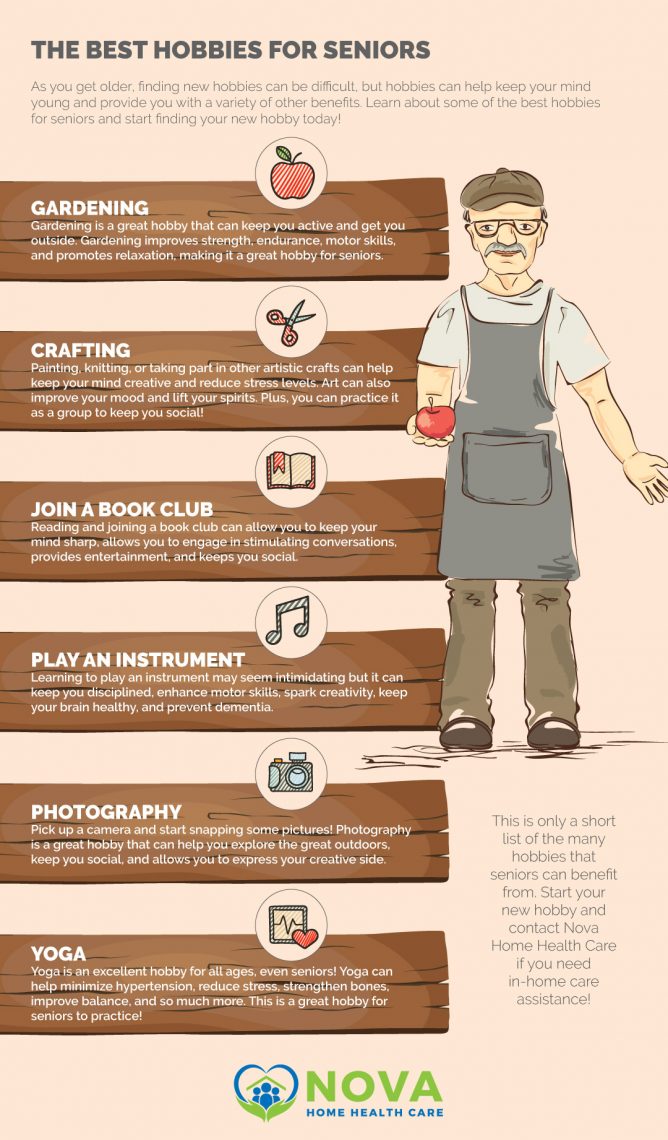 THE BEST HOBBIES FOR SENIORS

As you get older, finding new hobbies can be difficult, but hobbies can help keep your mind young and provide you with a variety of other benefits. Learn about some of the best hobbies for seniors and start finding your new hobby today!

GARDENING
Gardening is a great hobby that can keep you active and get you outside. Gardening improves strength, endurance, motor skills, and promotes relaxation, making it a great hobby for seniors.

CRAFTING
Painting, knitting, or taking part in other artistic crafts can help keep your mind creative and reduce stress levels. Art can also improve your mood and lift your spirits. Plus, you can practice it as a group to keep you social!

JOIN A BOOK CLUB
Reading and joining a book club can allow you to keep your mind sharp, allows you to engage in stimulating conversations, provides entertainment, and keeps you social.

PLAY AN INSTRUMENT
Learning to play an instrument may seem intimidating but it can keep you disciplined, enhance motor skills, spark creativity, keep your brain healthy, and prevent dementia.

PHOTOGRAPHY
Pick up a camera and start snapping some pictures! Photography is a great hobby that can help you explore the great outdoors, keep you social, and allows you to express your creative side.

YOGA
Yoga is an excellent hobby for all ages, even seniors! Yoga can help minimize hypertension, reduce stress, strengthen bones, improve balance, and so much more. This is a great hobby for seniors to practice!

This is only a short list of the many hobbies that seniors can benefit from. Start your new hobby and contact Nova Home Health Care if you need in-home care assistance!

NOVA
HOME HEALTH CARE