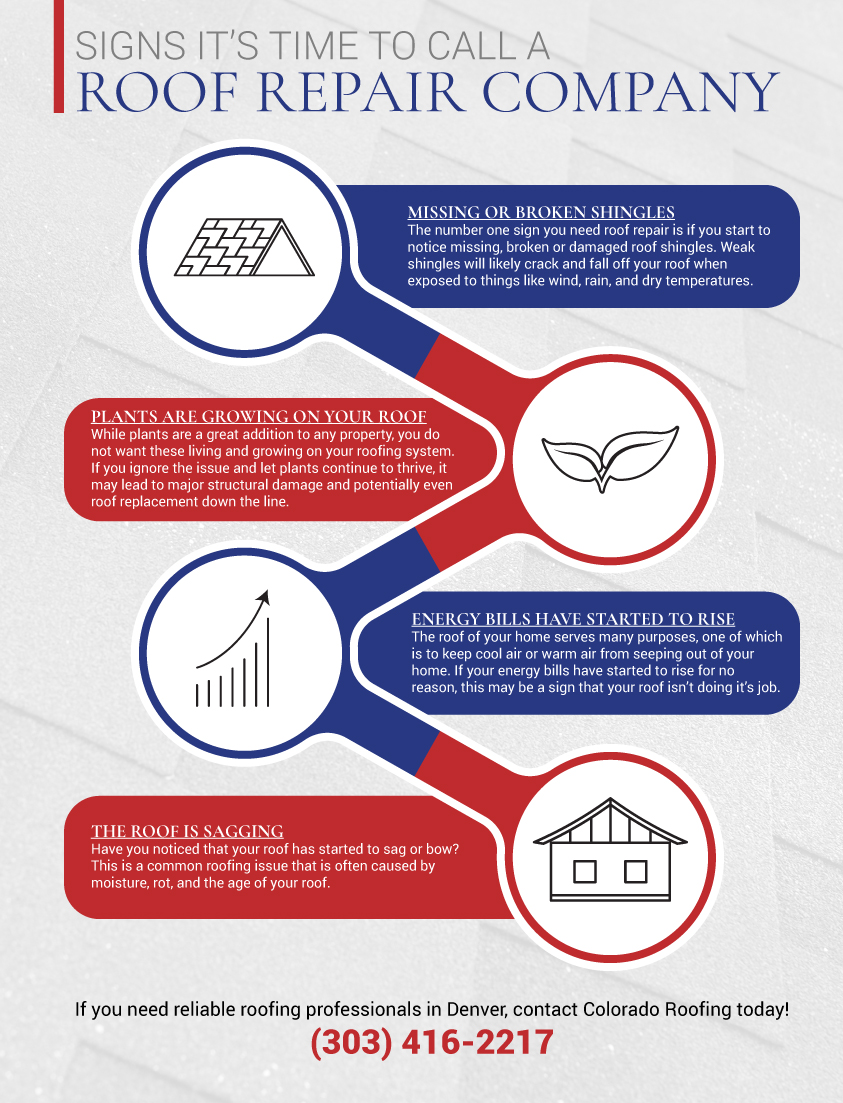 SIGNS IT'S TIME TO CALL A
ROOF REPAIR COMPANY

MISSING OR BROKEN SHINGLES
The number one sign you need roof repair is if you start to notice missing, broken or damaged roof shingles. Weak shingles will likely crack and fall off your roof when exposed to things like wind, rain, and dry temperatures.

PLANTS ARE GROWING ON YOUR ROOF
While plants are a great addition to any property, you do not want these living and growing on your roofing system. If you ignore the issue and let plants continue to thrive, it may lead to major structural damage and potentially even roof replacement down the line.

ENERGY BILLS HAVE STARTED TO RISE
The roof of your home serves many purposes, one of which is to keep cool air or warm air from seeping out of your home. If your energy bills have started to rise for no reason, this may be a sign that your roof isn't doing it's job.

THE ROOF IS SAGGING
Have you noticed that your roof has started to sag or bow? This is a common roofing issue that is often caused by moisture, rot, and the age of your roof.

If you need reliable roofing professionals in Denver, contact Colorado Roofing today!
(303) 416-2217