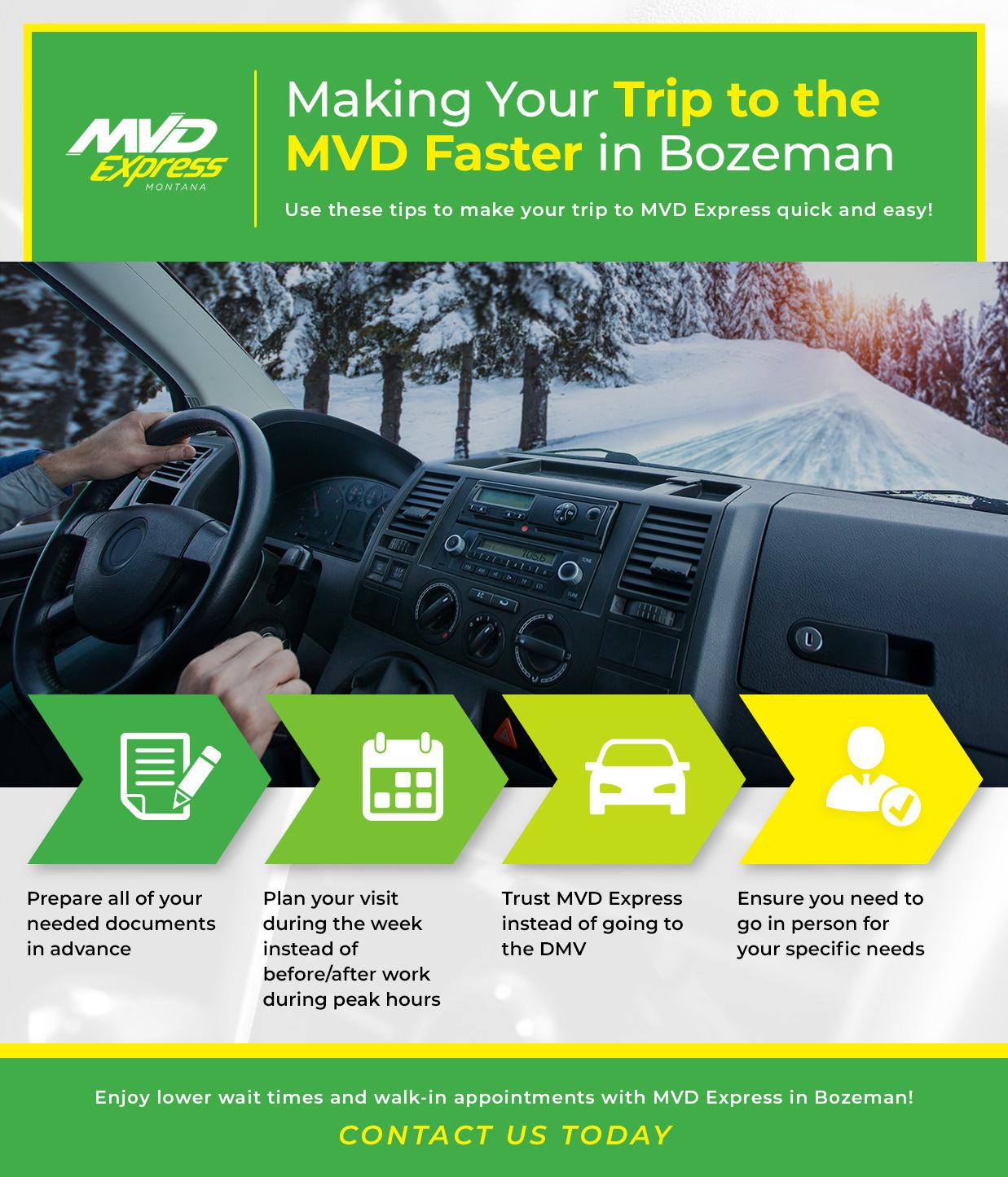 MVD Express MONTANA

Making Your Trip to the MVD Faster in Bozeman

Use these tips to make your trip to MVD Express quick and easy!

Prepare all of your needed documents in advance

Plan your visit during the week instead of before/after work during peak hours

Trust MVD Express instead of going to the DMV

Ensure you need to go in person for your specific needs

Enjoy lower wait times and walk-in appointments with MVD Express in Bozeman!

CONTACT US TODAY