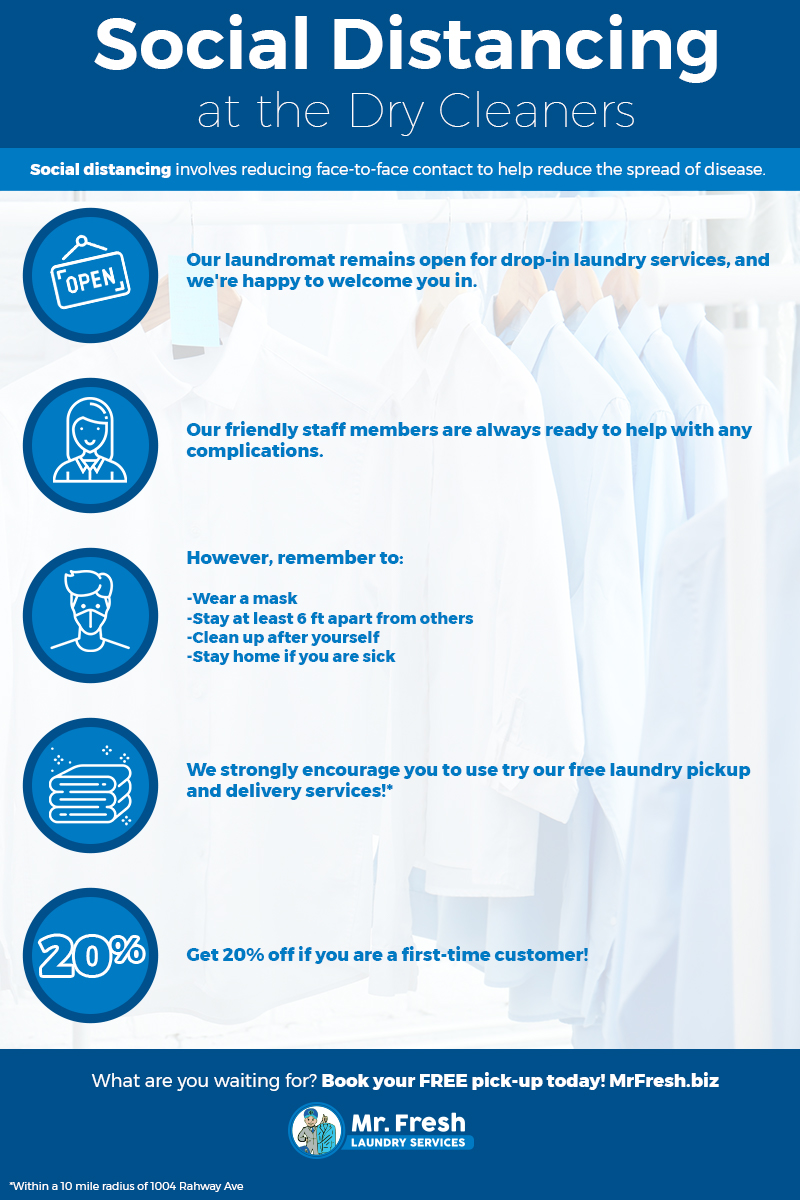 Social Distancing
at the Dry Cleaners

Social distancing involves reducing face-to-face contact to help reduce the spread of disease.

OPEN

Our laundromat remains open for drop-in laundry services, and we're happy to welcome you in.

Our friendly staff members are always ready to help with any complications.

However, remember to:

-Wear a mask
-Stay at least 6 ft apart from others
-Clean up after yourself
-Stay home if you are sick

We strongly encourage you to use try our free laundry pickup and delivery services!*

20%

Get 20% off if you are a first-time customer!

What are you waiting for? Book your FREE pick-up today! MrFresh.biz

Mr. Fresh
LAUNDRY SERVICES

*Within a 10 mile radius of 1004 Rahway Ave