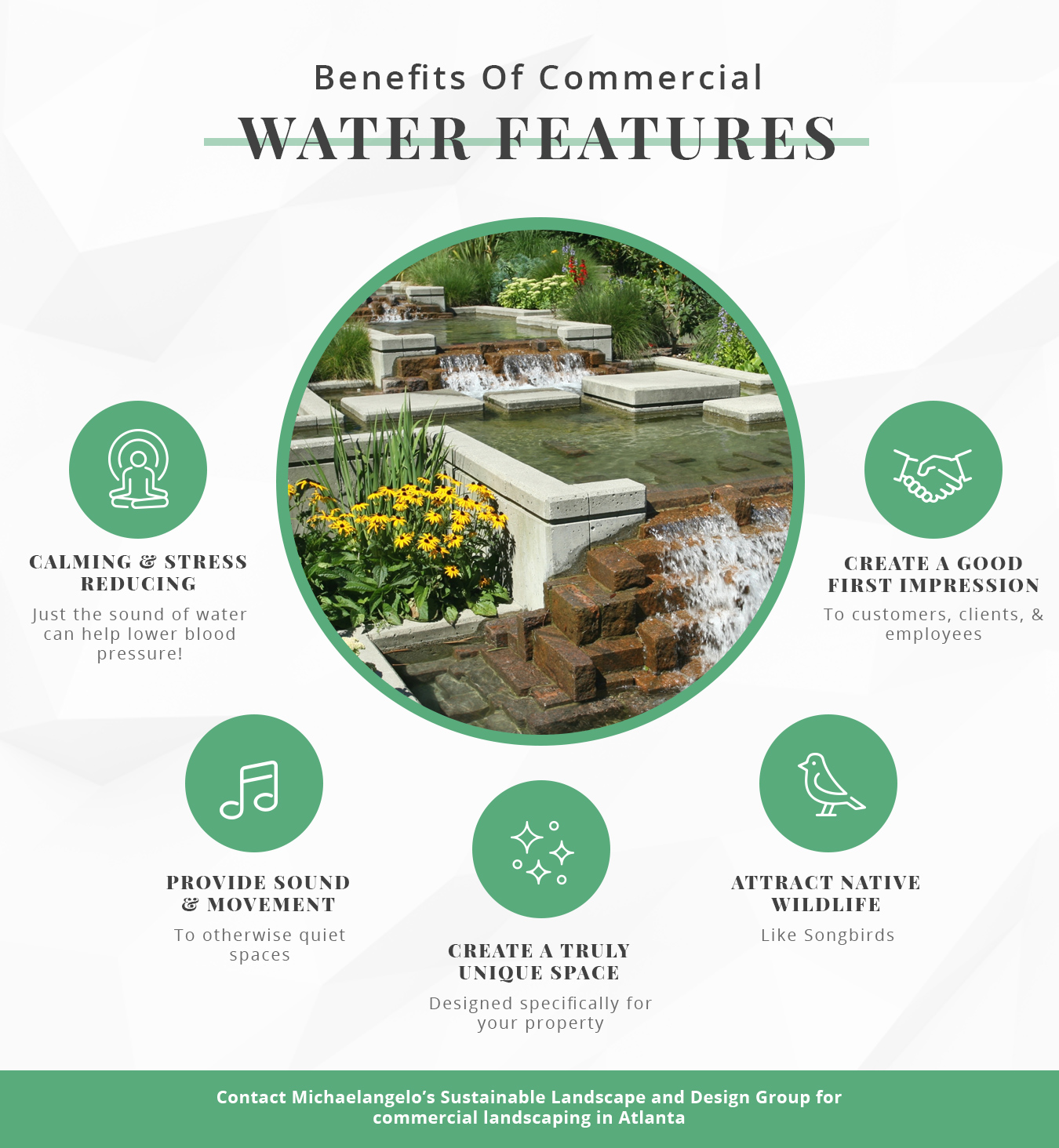 Benefits Of Commercial

WATER FEATURES

CALMING & STRESS REDUCING

Just the sound of water can help lower blood pressure!

CREATE A GOOD FIRST IMPRESSION

To customers, clients, & employees

PROVIDE SOUND & MOVEMENT

To otherwise quiet spaces

CREATE A TRULY UNIQUE SPACE

Designed specifically for your property

ATTRACT NATIVE WILDLIFE

Like Songbirds

Contact Michaelangelo's Sustainable Landscape and Design Group for commercial landscaping in Atlanta