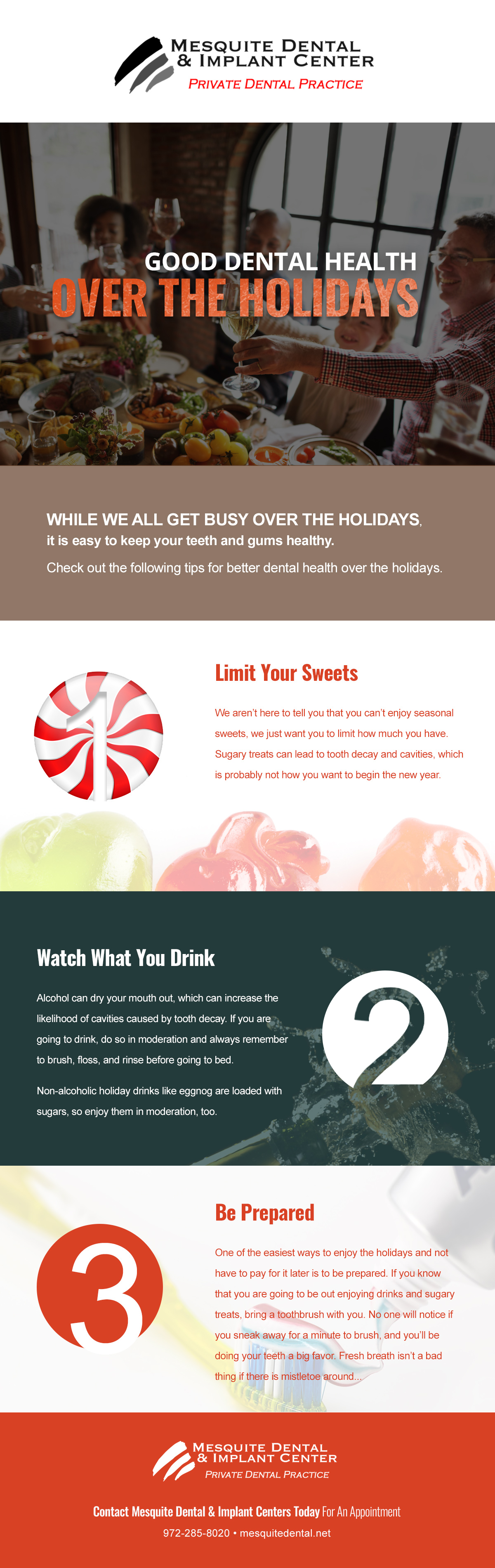 MESQUITE DENTAL & IMPLANT CENTER
PRIVATE DENTAL PRACTICE

GOOD DENTAL HEALTH
OVER THE HOLIDAYS

WHILE WE ALL GET BUSY OVER THE HOLIDAYS, it is easy to keep your teeth and gums healthy.

Check out the following tips for better dental health over the holidays.

1

Limit Your Sweets

We aren't here to tell you that you can't enjoy seasonal sweets, we just want you to limit how much you have. Sugary treats can lead to tooth decay and cavities, which is probably not how you want to begin the new year.

Watch What You Drink

Alcohol can dry your mouth out, which can increase the likelihood of cavities caused by tooth decay. If you are going to drink, do so in moderation and always remember to brush, floss, and rinse before going to bed.

Non-alcoholic holiday drinks like eggnog are loaded with sugars, so enjoy them in moderation, too.

2

3

Be Prepared

One of the easiest ways to enjoy the holidays and not have to pay for it later is to be prepared. If you know that you are going to be out enjoying drinks and sugary treats, bring a toothbrush with you. No one will notice if you sneak away for a minute to brush, and you'll be doing your teeth a big favor. Fresh breath isn't a bad thing if there is mistletoe around...

MESQUITE DENTAL & IMPLANT CENTER
PRIVATE DENTAL PRACTICE

Contact Mesquite Dental & Implant Centers Today For An Appointment

972-285-8020 • mesquitedental.net